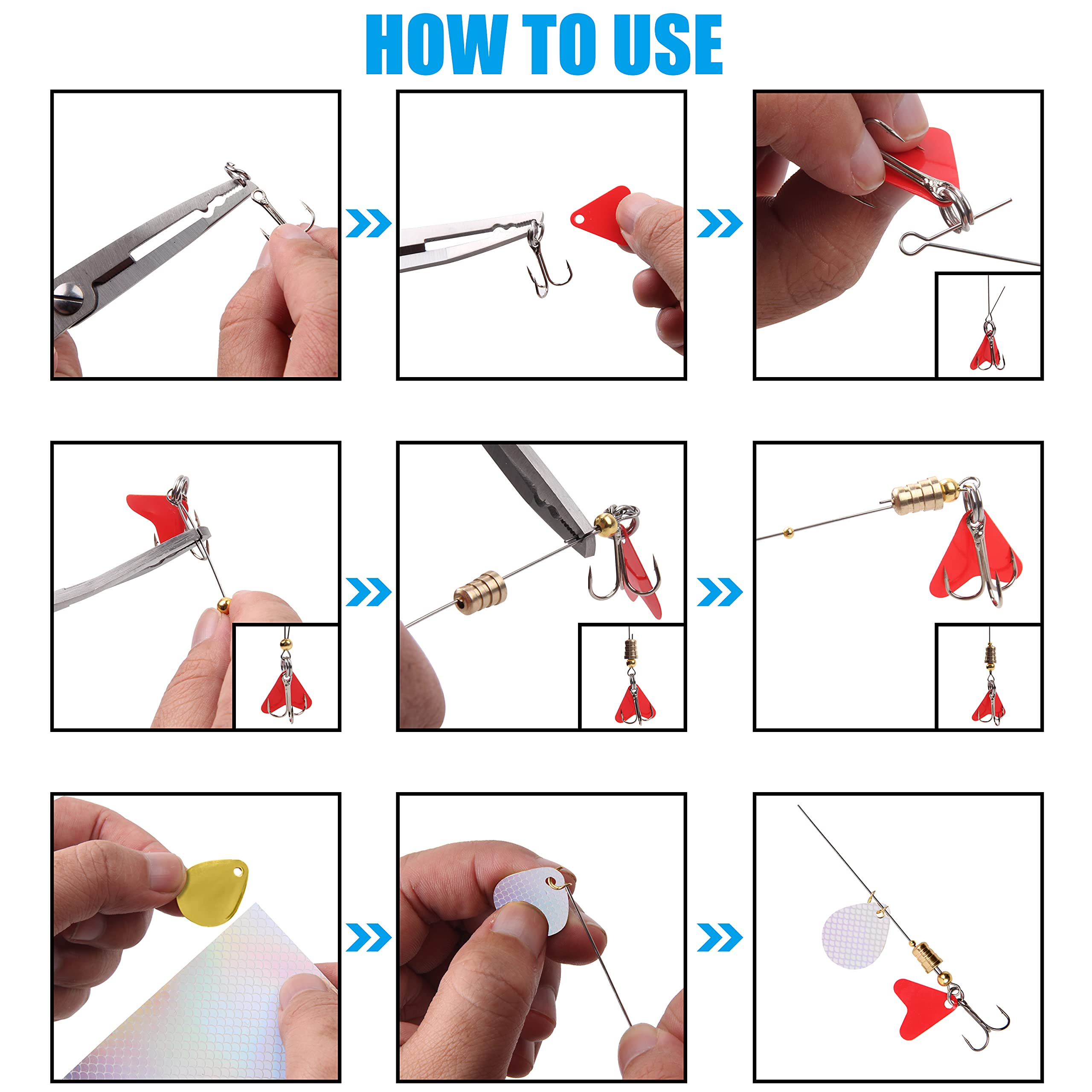 HOW TO USE