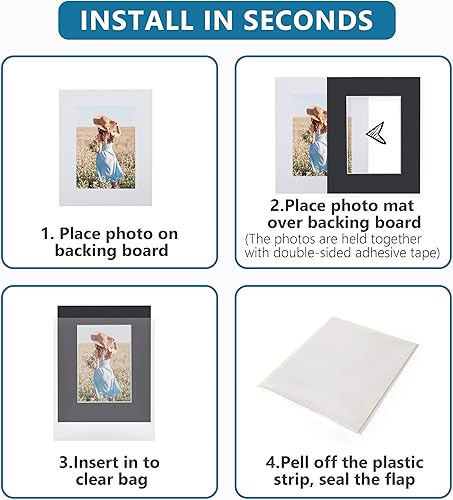 INSTALL IN SECONDS

1. Place photo on backing board

2.Place photo mat over backing board
(The photos are held together with double-sided adhesive tape)

3.Insert in to clear bag

4.Pell off the plastic strip, seal the flap