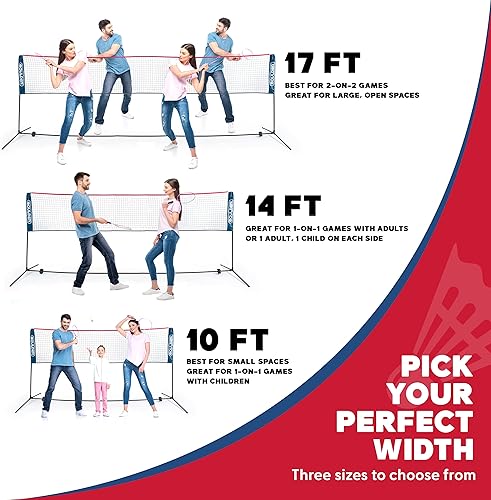 17 FT
BEST FOR 2-ON-2 GAMES
GREAT FOR LARGE, OPEN SPACES

14 FT
GREAT FOR 1-ON-1 GAMES WITH ADULTS OR 1 ADULT, 1 CHILD ON EACH SIDE

10 FT
BEST FOR SMALL SPACES
GREAT FOR 1-ON-1 GAMES WITH CHILDREN

PICK YOUR PERFECT WIDTH
Three sizes to choose from