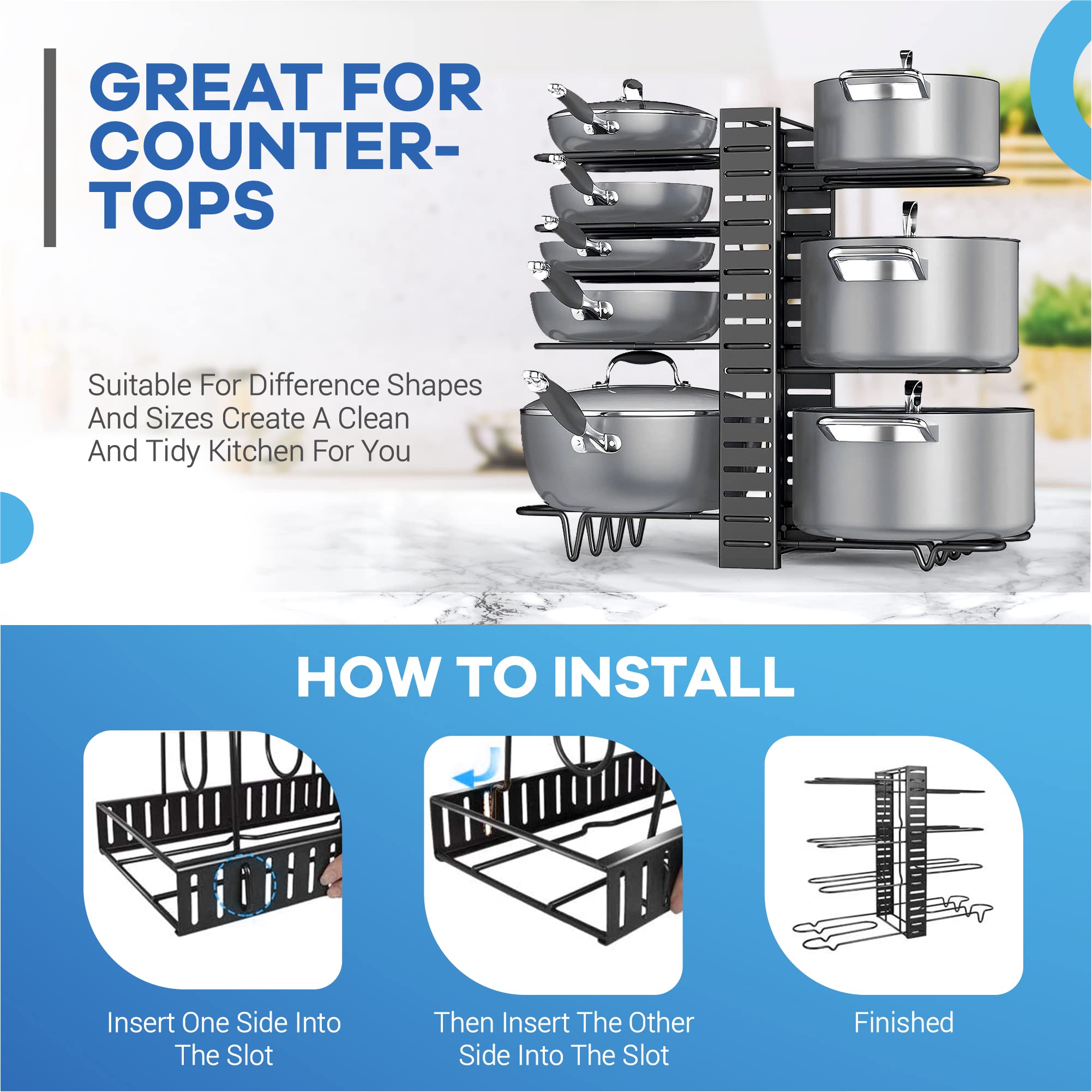 GREAT FOR COUNTER-TOPS

Suitable For Difference Shapes And Sizes Create A Clean And Tidy Kitchen For You

HOW TO INSTALL

Insert One Side Into The Slot

Then Insert The Other Side Into The Slot

Finished