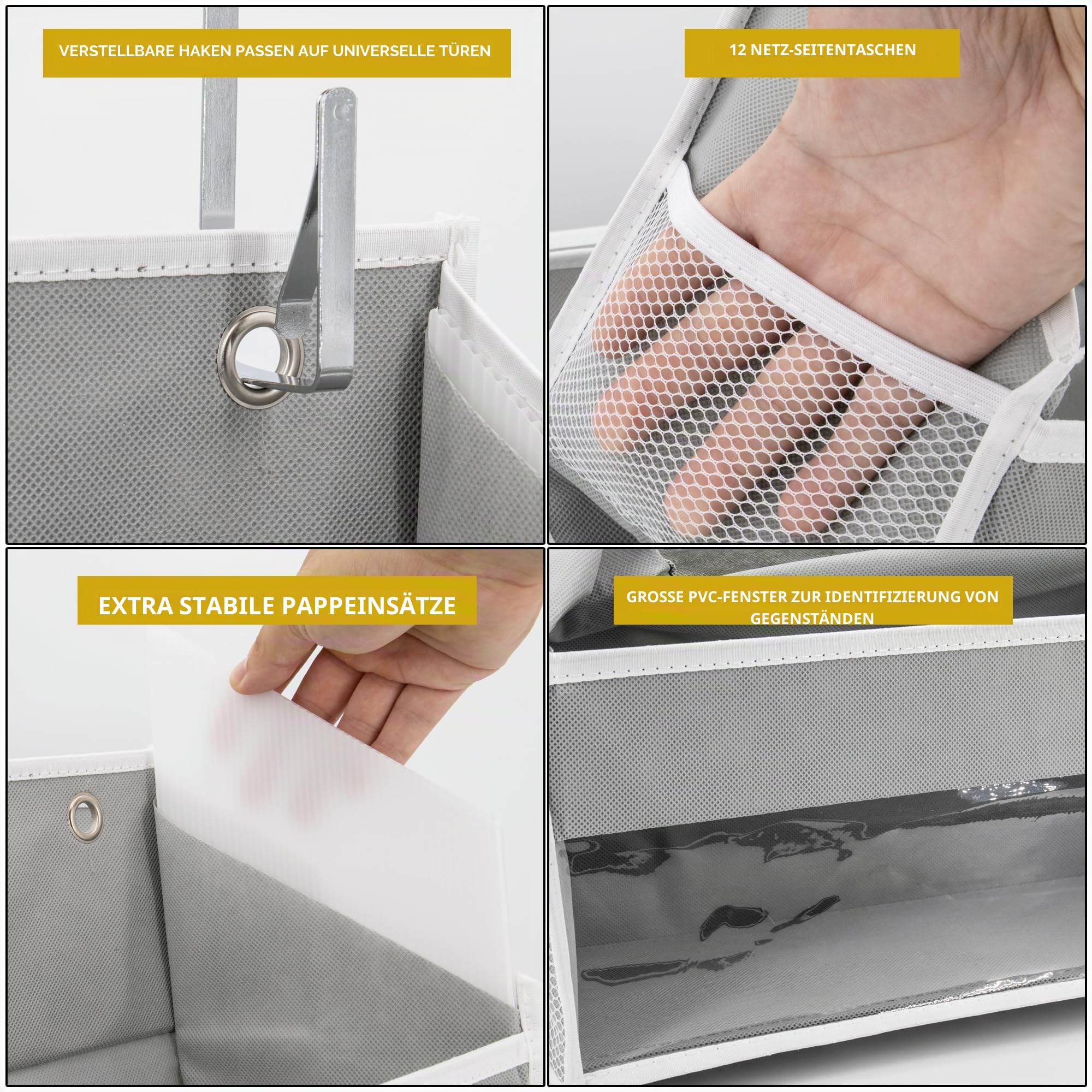 VERSTELLBARE HAKEN PASSEN AUF UNIVERSELLE TÜREN

12 NETZ-SEITENTASCHEN

EXTRA STABILE PAPPEINSÄTZE

GROSSE PVC-FENSTER ZUR IDENTIFIZIERUNG VON GEGENSTÄNDEN