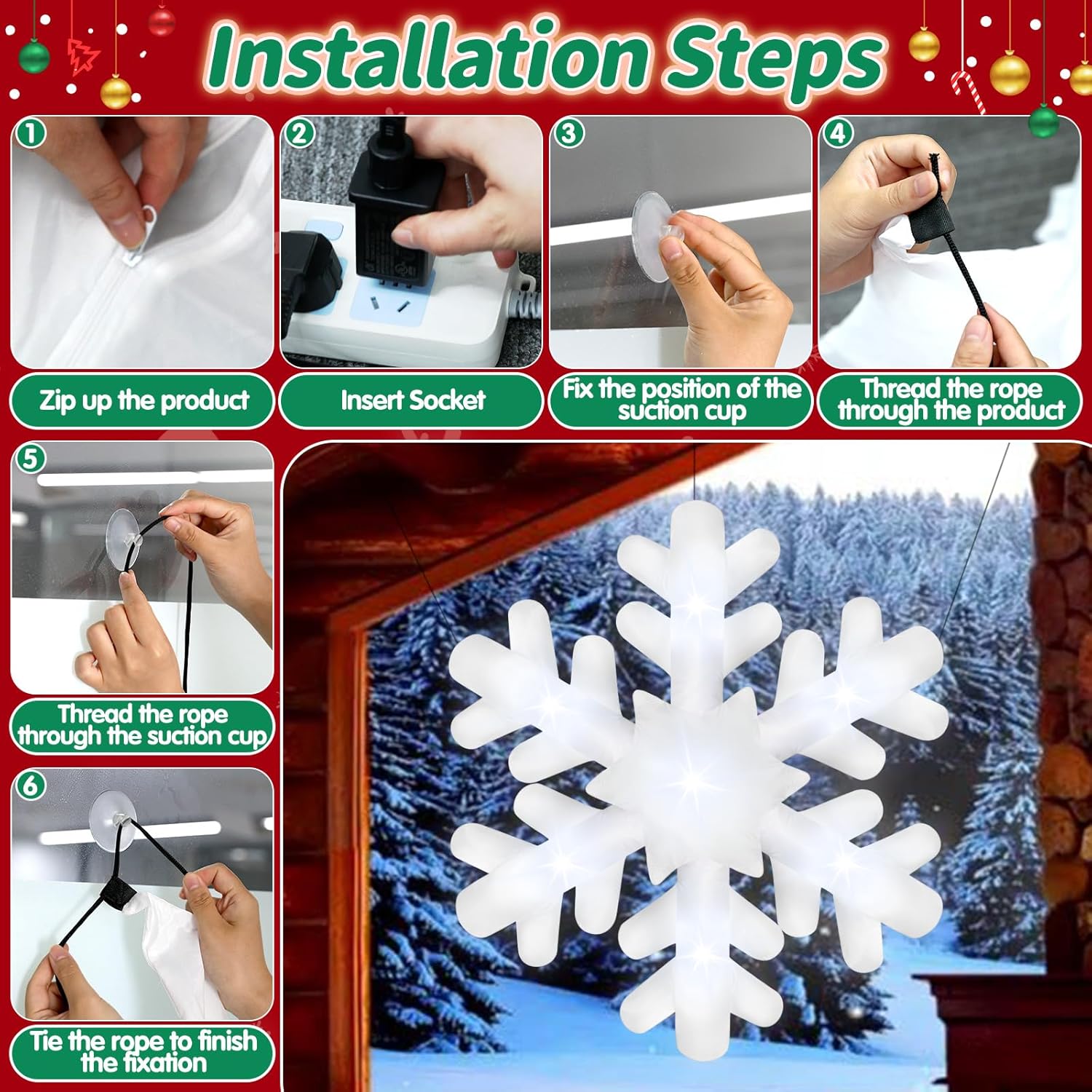 Installation Steps

1
Zip up the product

2
Insert Socket

3
Fix the position of the suction cup

4
Thread the rope through the product

5
Thread the rope through the suction cup

6
Tie the rope to finish the fixation