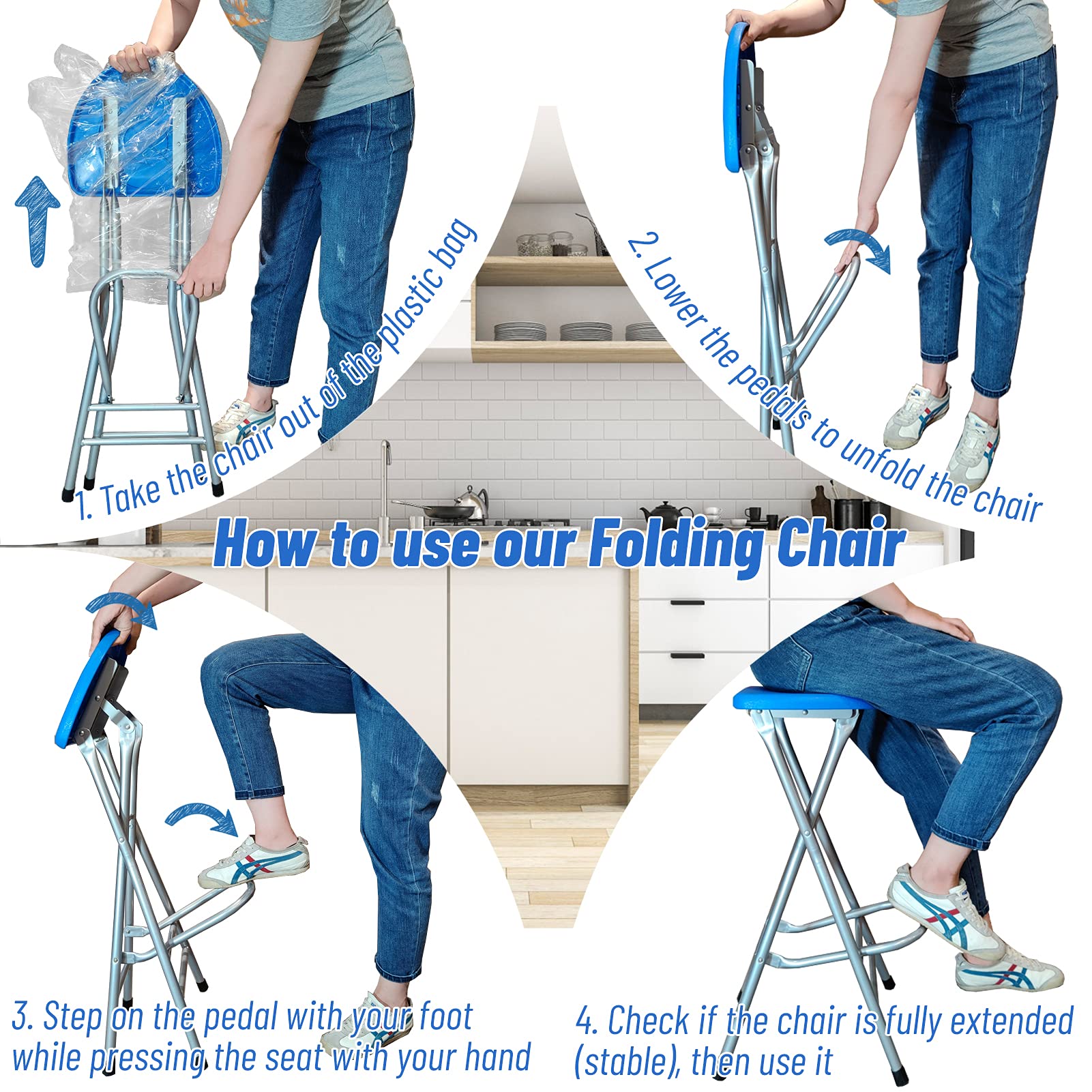 1. Take the chair out of the plastic bag

2. Lower the pedals to unfold the chair

How to use our Folding Chair

3. Step on the pedal with your foot while pressing the seat with your hand

4. Check if the chair is fully extended (stable), then use it