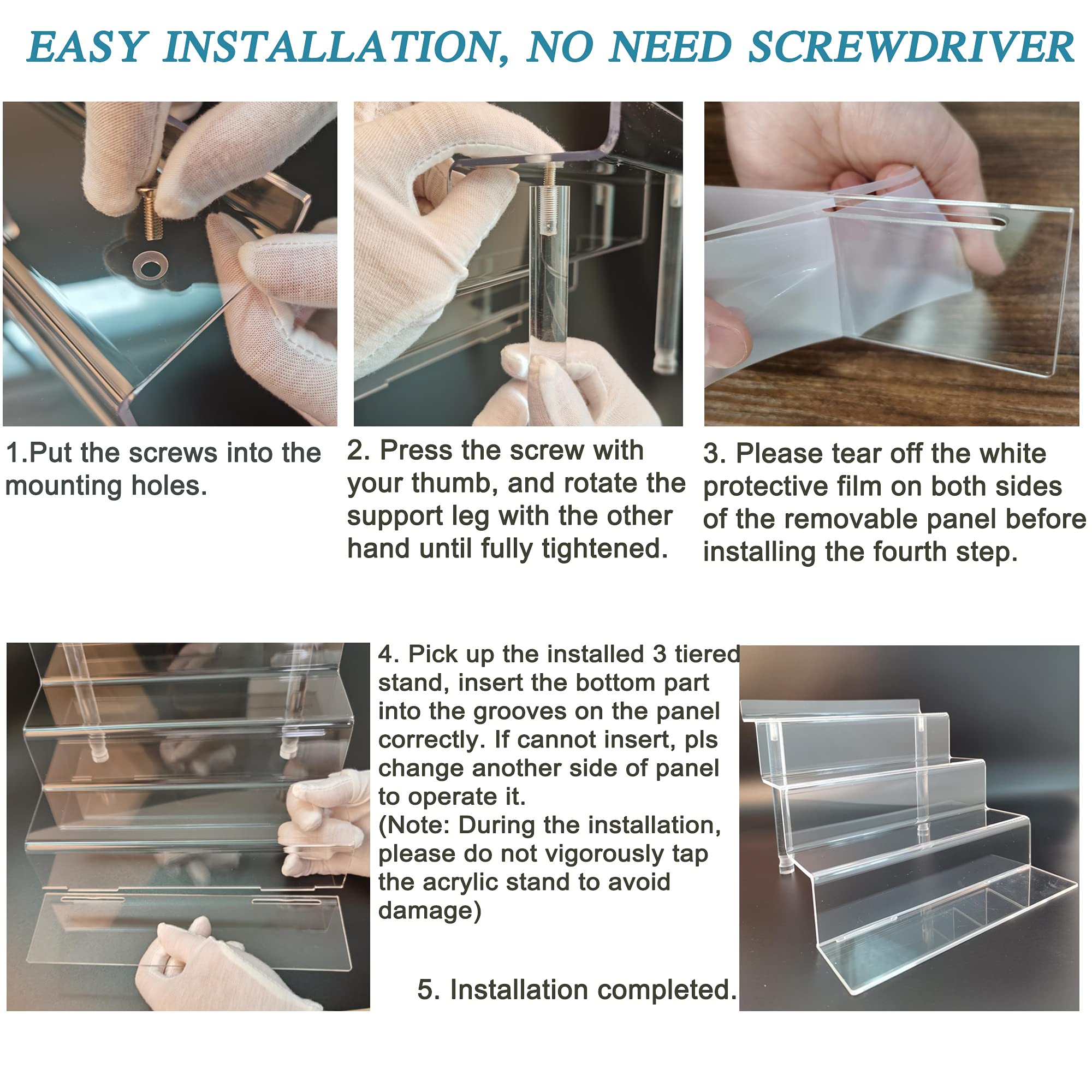 EASY INSTALLATION, NO NEED SCREWDRIVER

1.Put the screws into the mounting holes.

2. Press the screw with your thumb, and rotate the support leg with the other hand until fully tightened.

3. Please tear off the white protective film on both sides of the removable panel before installing the fourth step.

4. Pick up the installed 3 tiered stand, insert the bottom part into the grooves on the panel correctly. If cannot insert, pls change another side of panel to operate it.
(Note: During the installation, please do not vigorously tap the acrylic stand to avoid damage)

5. Installation completed.