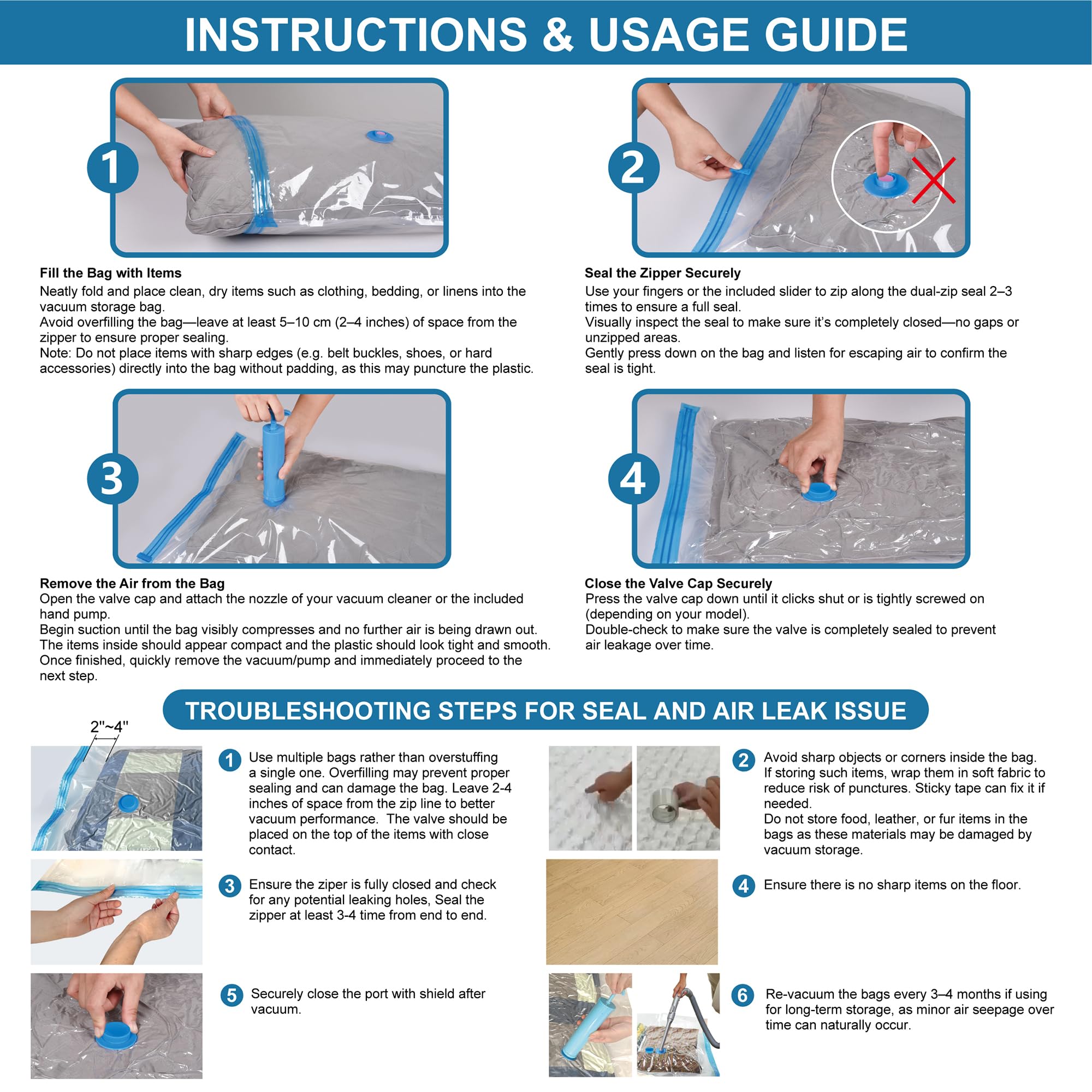 INSTRUCTIONS & USAGE GUIDE

1

Fill the Bag with Items
Neatly fold and place clean, dry items such as clothing, bedding, or linens into the vacuum storage bag.
Avoid overfilling the bag—leave at least 5–10 cm (2–4 inches) of space from the zipper to ensure proper sealing.
Note: Do not place items with sharp edges (e.g. belt buckles, shoes, or hard accessories) directly into the bag without padding, as this may puncture the plastic.

2

Seal the Zipper Securely
Use your fingers or the included slider to zip along the dual-zip seal 2–3 times to ensure a full seal.
Visually inspect the seal to make sure it's completely closed—no gaps or unzipped areas.
Gently press down on the bag and listen for escaping air to confirm the seal is tight.

3

Remove the Air from the Bag
Open the valve cap and attach the nozzle of your vacuum cleaner or the included hand pump.
Begin suction until the bag visibly compresses and no further air is being drawn out.
The items inside should appear compact and the plastic should look tight and smooth.
Once finished, quickly remove the vacuum/pump and immediately proceed to the next step.

4

Close the Valve Cap Securely
Press the valve cap down until it clicks shut or is tightly screwed on (depending on your model).
Double-check to make sure the valve is completely sealed to prevent air leakage over time.

TROUBLESHOOTING STEPS FOR SEAL AND AIR LEAK ISSUE

2"~4"

1 Use multiple bags rather than overstuffing a single one. Overfilling may prevent proper sealing and can damage the bag. Leave 2-4 inches of space from the zip line to better vacuum performance. The valve should be placed on the top of the items with close contact.

2 Avoid sharp objects or corners inside the bag. If storing such items, wrap them in soft fabric to reduce risk of punctures. Sticky tape can fix it if needed.
Do not store food, leather, or fur items in the bags as these materials may be damaged by vacuum storage.

3 Ensure the ziper is fully closed and check for any potential leaking holes, Seal the zipper at least 3-4 time from end to end.

4 Ensure there is no sharp items on the floor.

5 Securely close the port with shield after vacuum.

6 Re-vacuum the bags every 3–4 months if using for long-term storage, as minor air seepage over time can naturally occur.