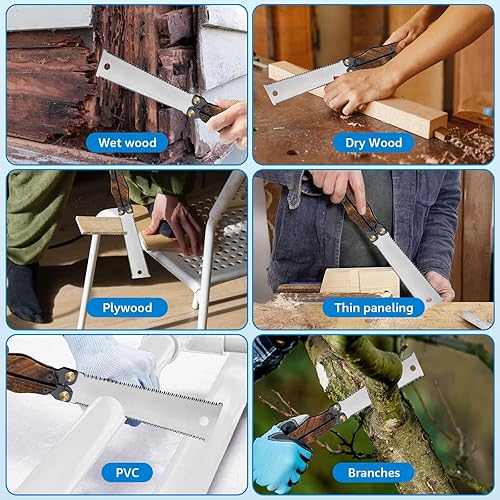 Wet wood

Dry Wood

Plywood

Thin paneling

PVC

Branches