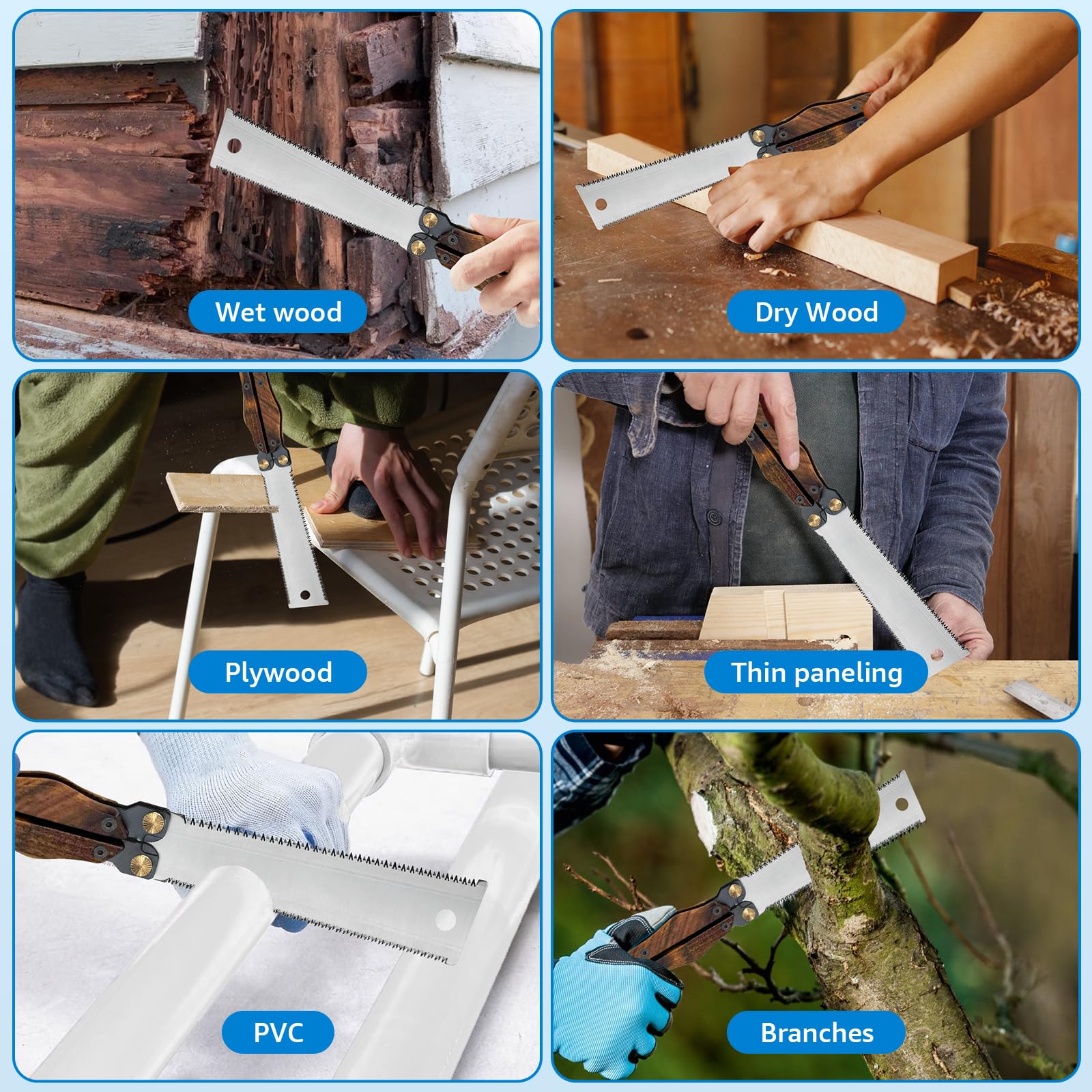 Wet wood

Dry Wood

Plywood

Thin paneling

PVC

Branches