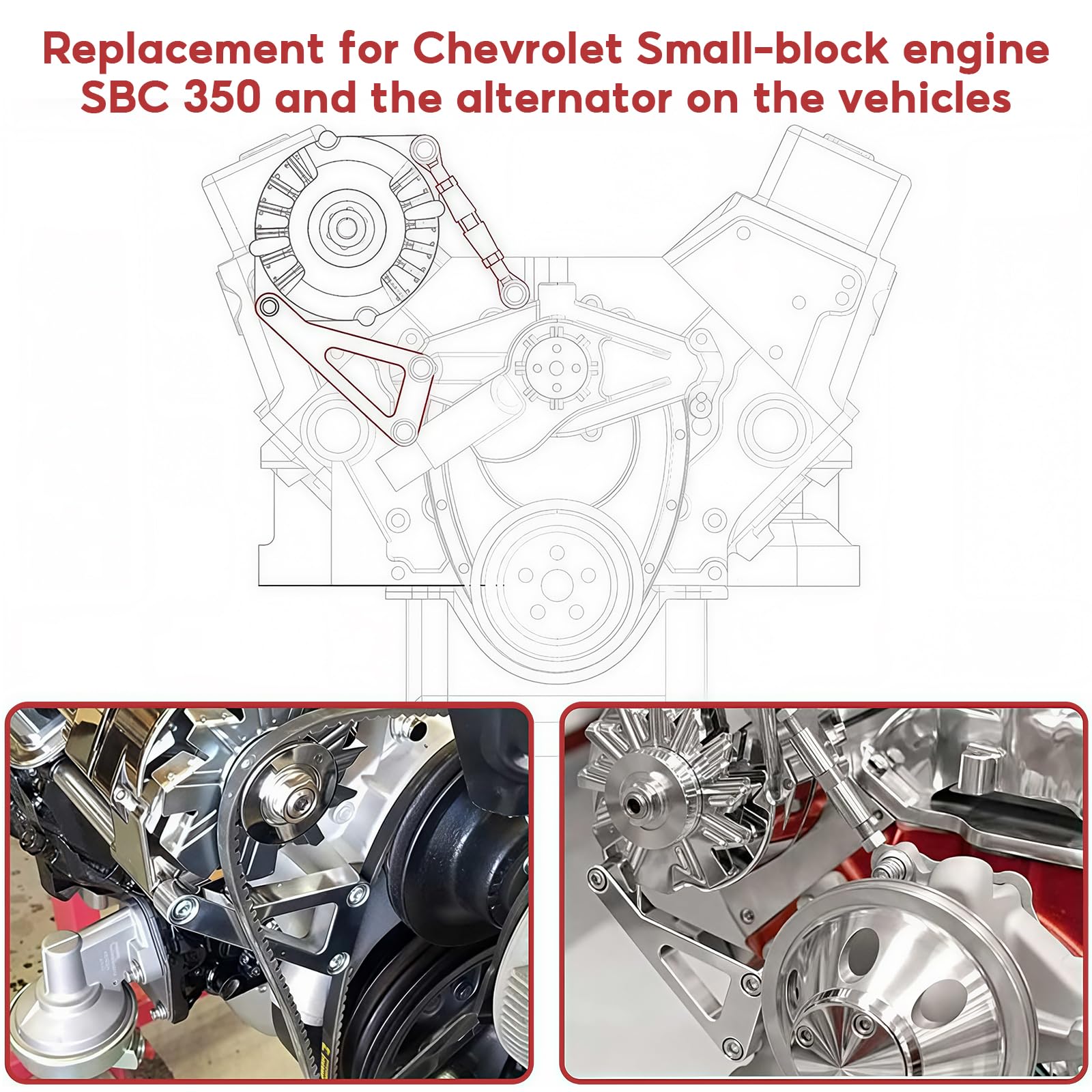 Replacement for Chevrolet Small-block engine SBC 350 and the alternator on the vehicles