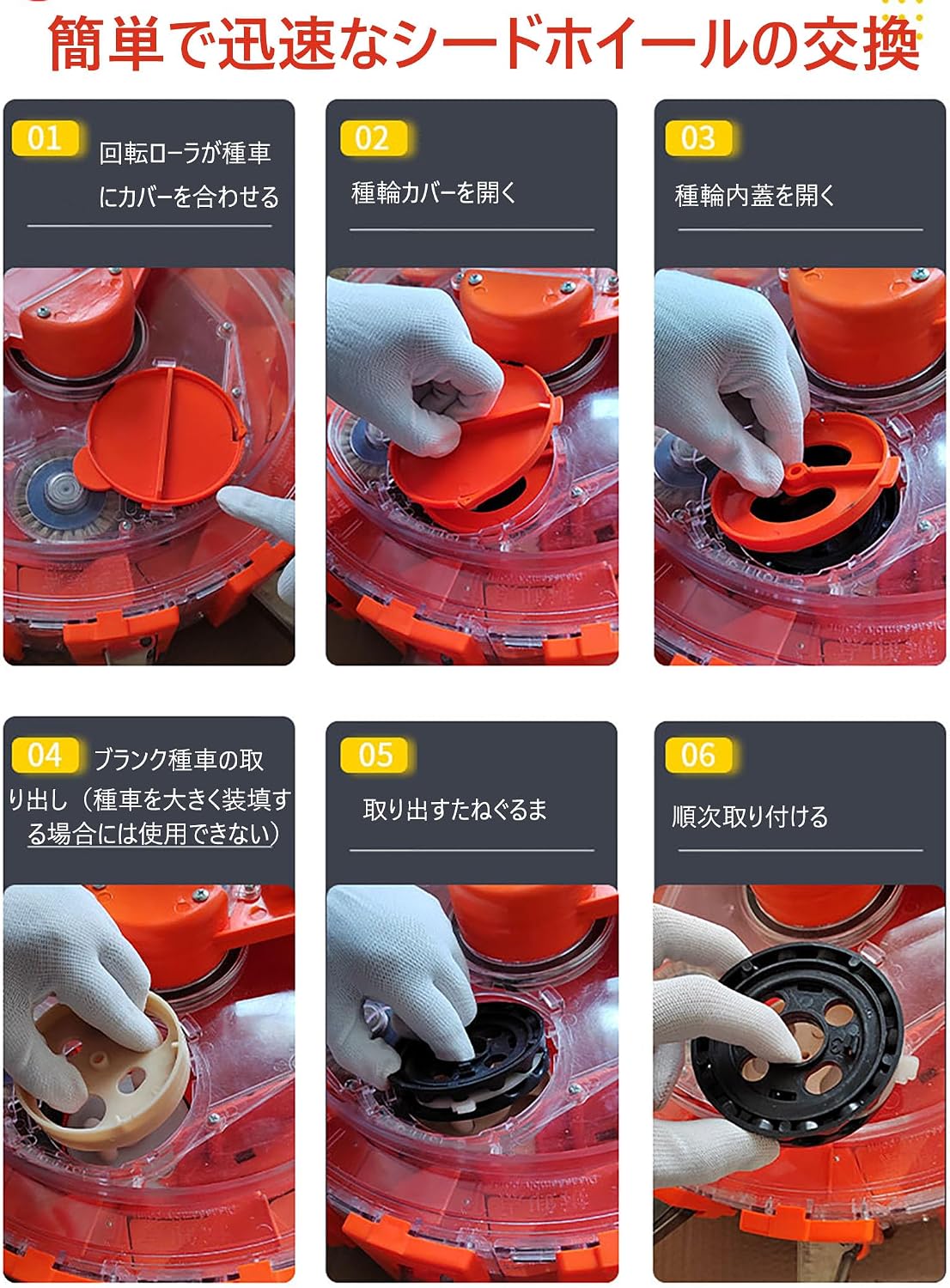 簡単で迅速なシードホイールの交換

01
回転ローラが種車にカバーを合わせる

02
種輪カバーを開く

03
種輪内蓋を開く

04
ブランク種車の取り出し（種車を大きく装填する場合には使用できない）

05
取り出すたねぐるま

06
順次取り付ける