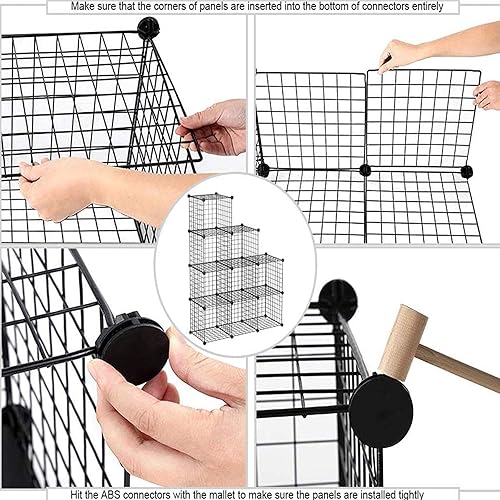 Make sure that the corners of panels are inserted into the bottom of connectors entirely

Hit the ABS connectors with the mallet to make sure the panels are installed tightly