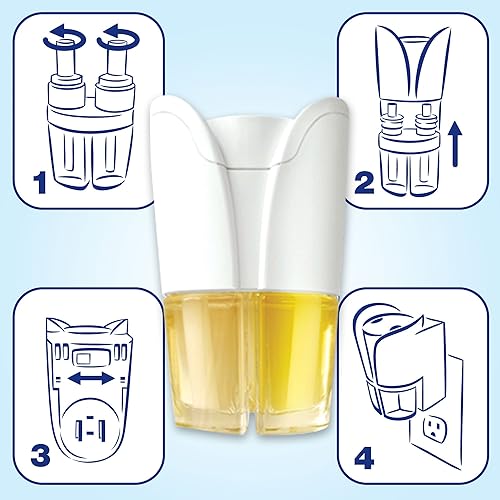 1

2

3

4