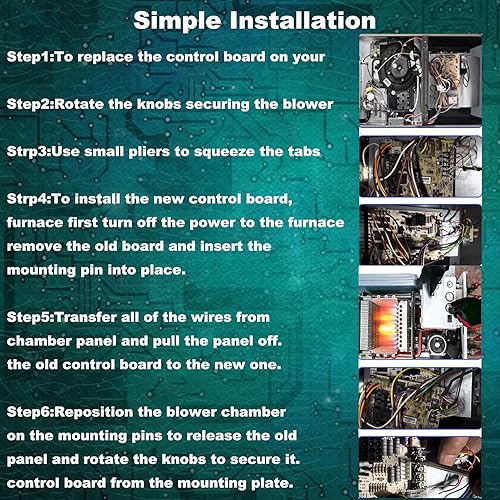 Simple Installation

Step1:To replace the control board on your

Step2:Rotate the knobs securing the blower

Strp3:Use small pliers to squeeze the tabs

Strp4:To install the new control board, furnace first turn off the power to the furnace remove the old board and insert the mounting pin into place.

Step5:Transfer all of the wires from chamber panel and pull the panel off. the old control board to the new one.

Step6:Reposition the blower chamber on the mounting pins to release the old panel and rotate the knobs to secure it. control board from the mounting plate.