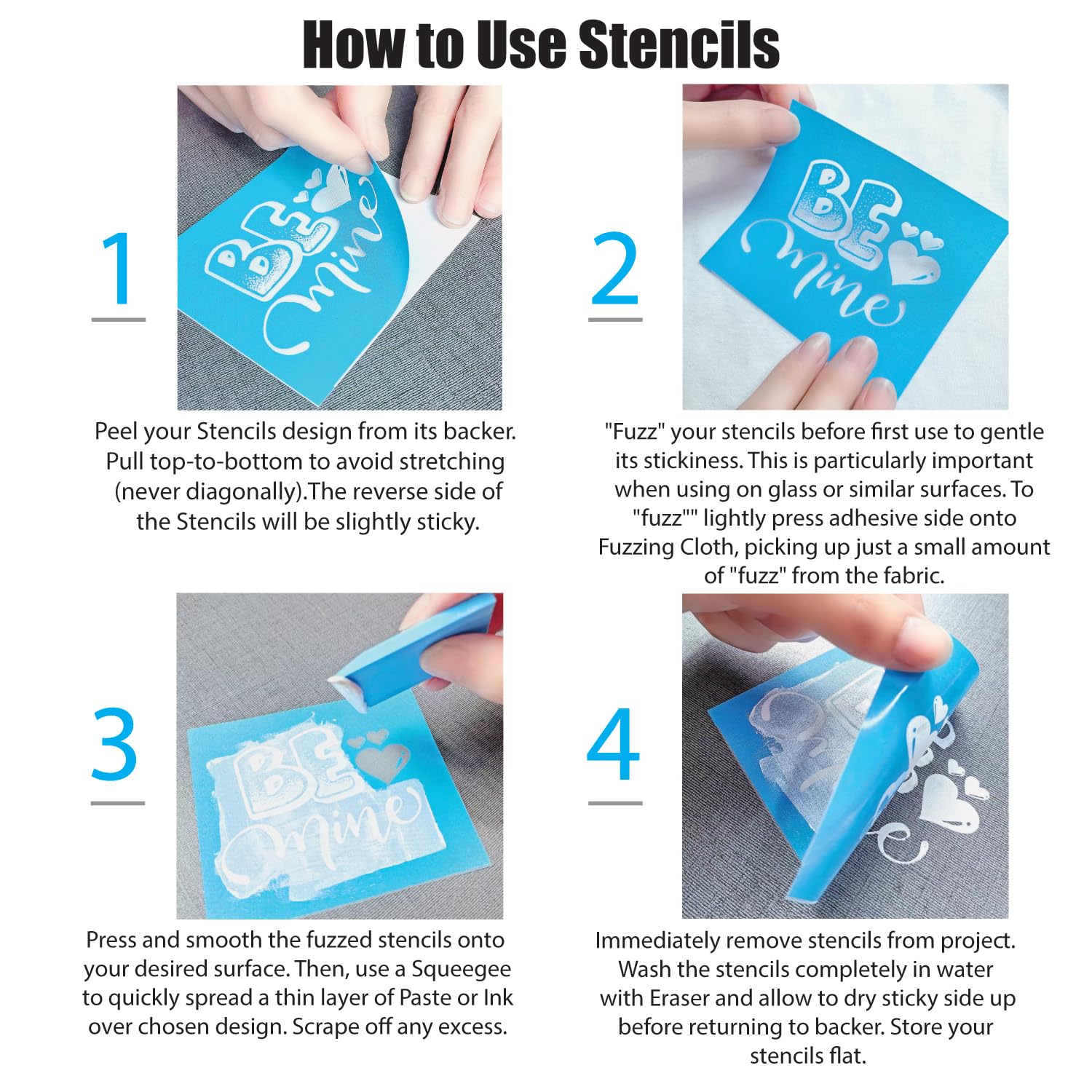 How to Use Stencils

1

BE mine

Peel your Stencils design from its backer. Pull top-to-bottom to avoid stretching (never diagonally).The reverse side of the Stencils will be slightly sticky.

2

BE mine

"Fuzz" your stencils before first use to gentle its stickiness. This is particularly important when using on glass or similar surfaces. To "fuzz"" lightly press adhesive side onto Fuzzing Cloth, picking up just a small amount of "fuzz" from the fabric.

3

BE mine

Press and smooth the fuzzed stencils onto your desired surface. Then, use a Squeegee to quickly spread a thin layer of Paste or Ink over chosen design. Scrape off any excess.

4

Immediately remove stencils from project. Wash the stencils completely in water with Eraser and allow to dry sticky side up before returning to backer. Store your stencils flat.