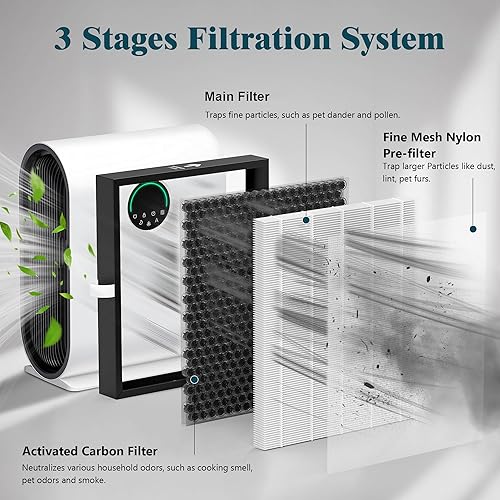 3 Stages Filtration System

Main Filter
Traps fine particles, such as pet dander and pollen.

Fine Mesh Nylon Pre-filter
Trap larger Particles like dust, lint, pet furs.

Activated Carbon Filter
Neutralizes various household odors, such as cooking smell, pet odors and smoke.