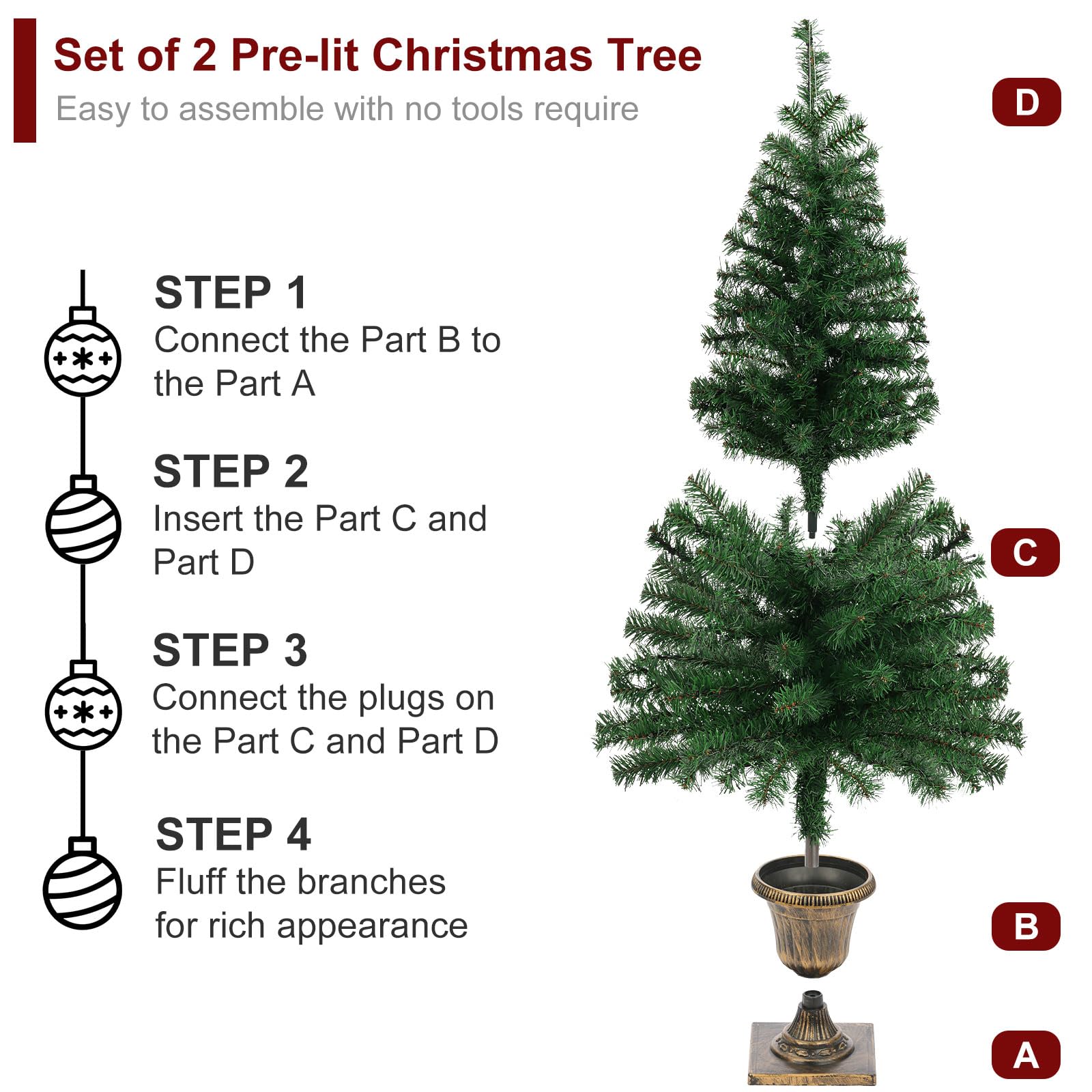 Set of 2 Pre-lit Christmas Tree
Easy to assemble with no tools require

STEP 1
Connect the Part B to the Part A

STEP 2
Insert the Part C and Part D

STEP 3
Connect the plugs on the Part C and Part D

STEP 4
Fluff the branches for rich appearance

D
C
B
A