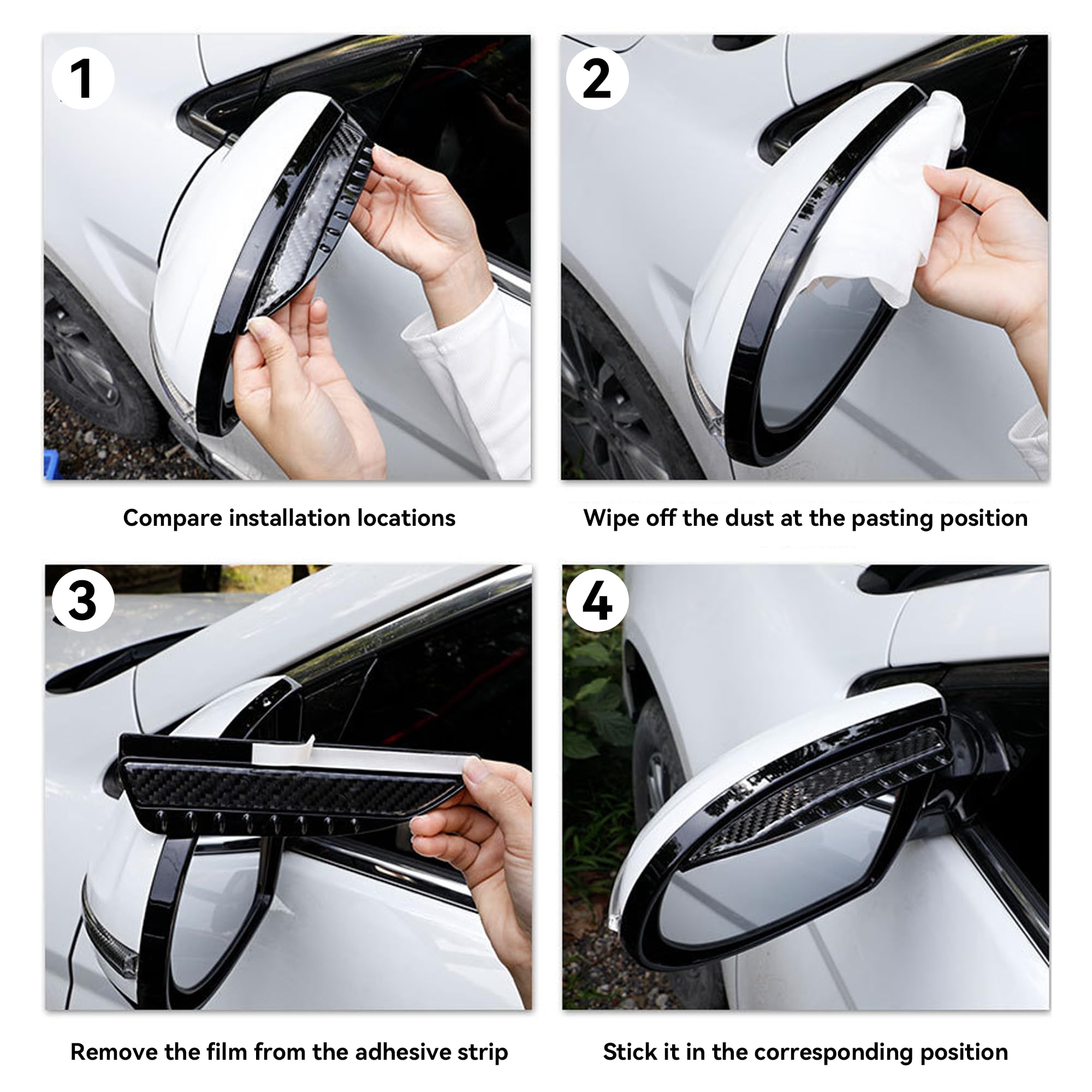 1

Compare installation locations

2

Wipe off the dust at the pasting position

3

Remove the film from the adhesive strip

4

Stick it in the corresponding position