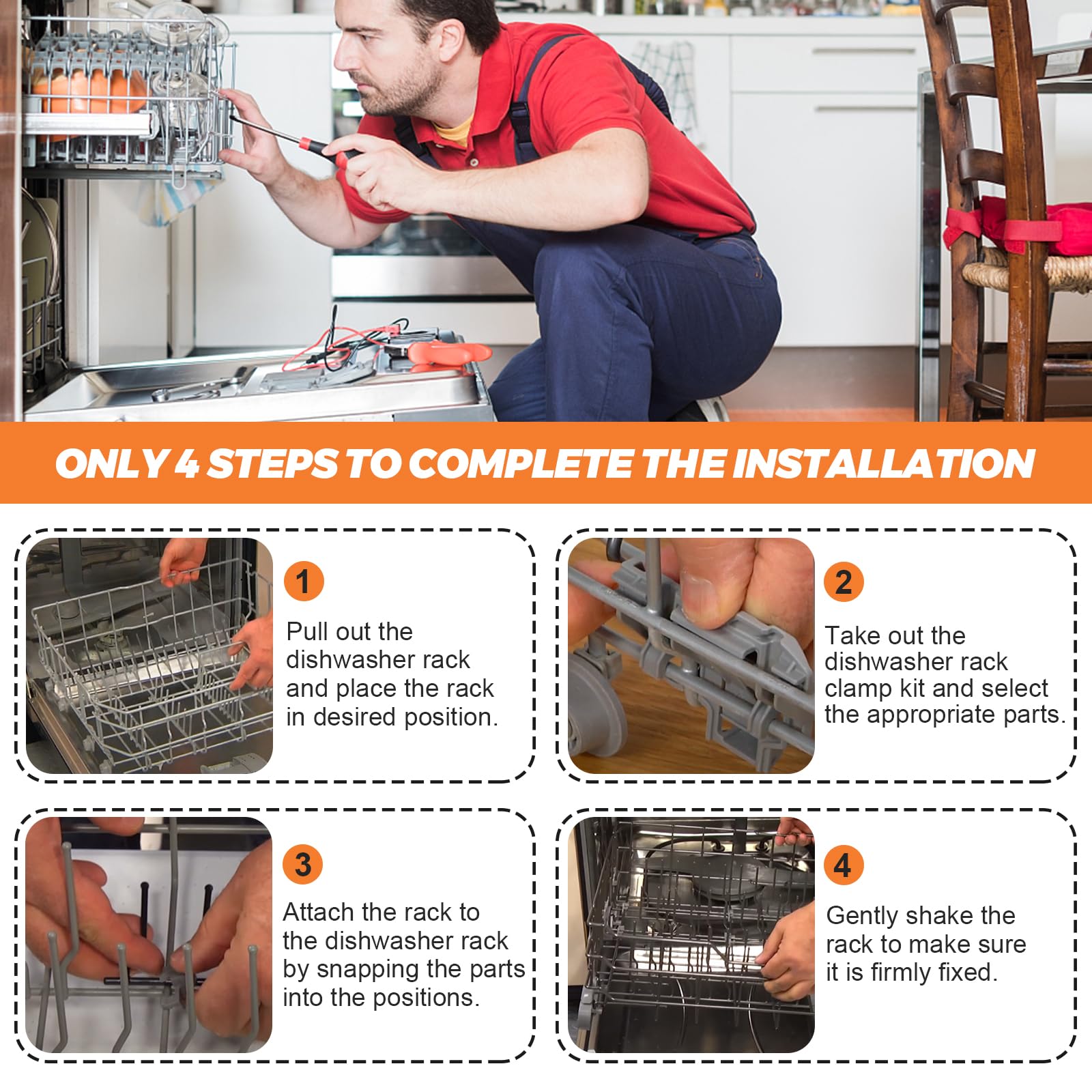 ONLY 4 STEPS TO COMPLETE THE INSTALLATION

1

Pull out the dishwasher rack and place the rack in desired position.

2

Take out the dishwasher rack clamp kit and select the appropriate parts.

3

Attach the rack to the dishwasher rack by snapping the parts into the positions.

4

Gently shake the rack to make sure it is firmly fixed.