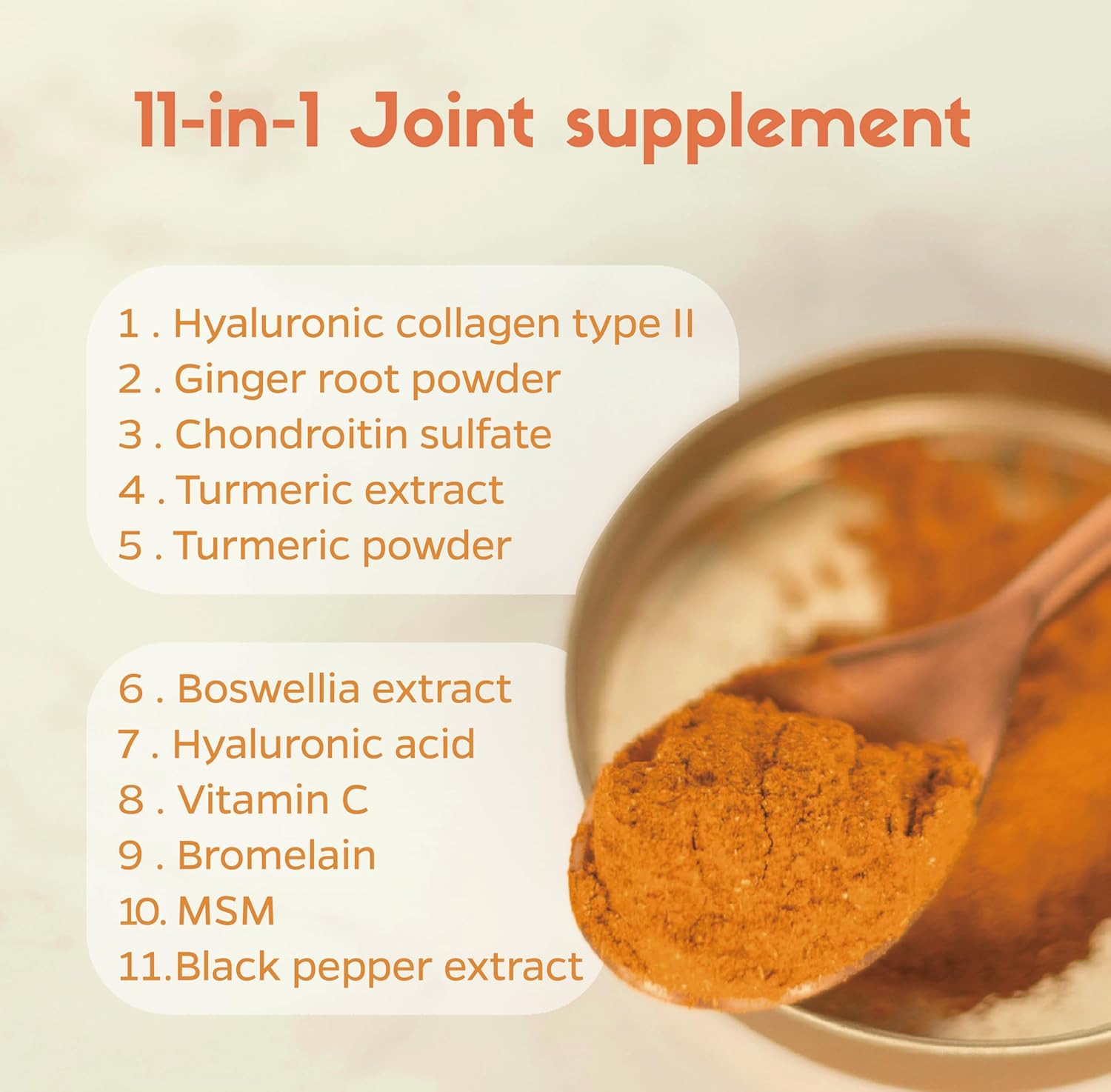 11-in-1 Joint supplement

1 . Hyaluronic collagen type II
2 . Ginger root powder
3 . Chondroitin sulfate
4 . Turmeric extract
5 . Turmeric powder

6 . Boswellia extract
7 . Hyaluronic acid
8 . Vitamin C
9 . Bromelain
10. MSM
11.Black pepper extract