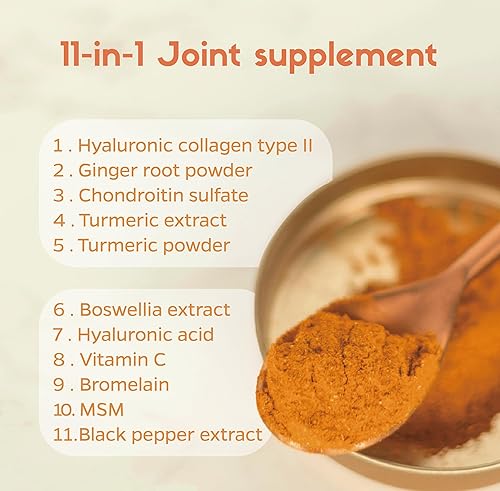 11-in-1 Joint supplement

1 . Hyaluronic collagen type II
2 . Ginger root powder
3 . Chondroitin sulfate
4 . Turmeric extract
5 . Turmeric powder

6 . Boswellia extract
7 . Hyaluronic acid
8 . Vitamin C
9 . Bromelain
10. MSM
11.Black pepper extract