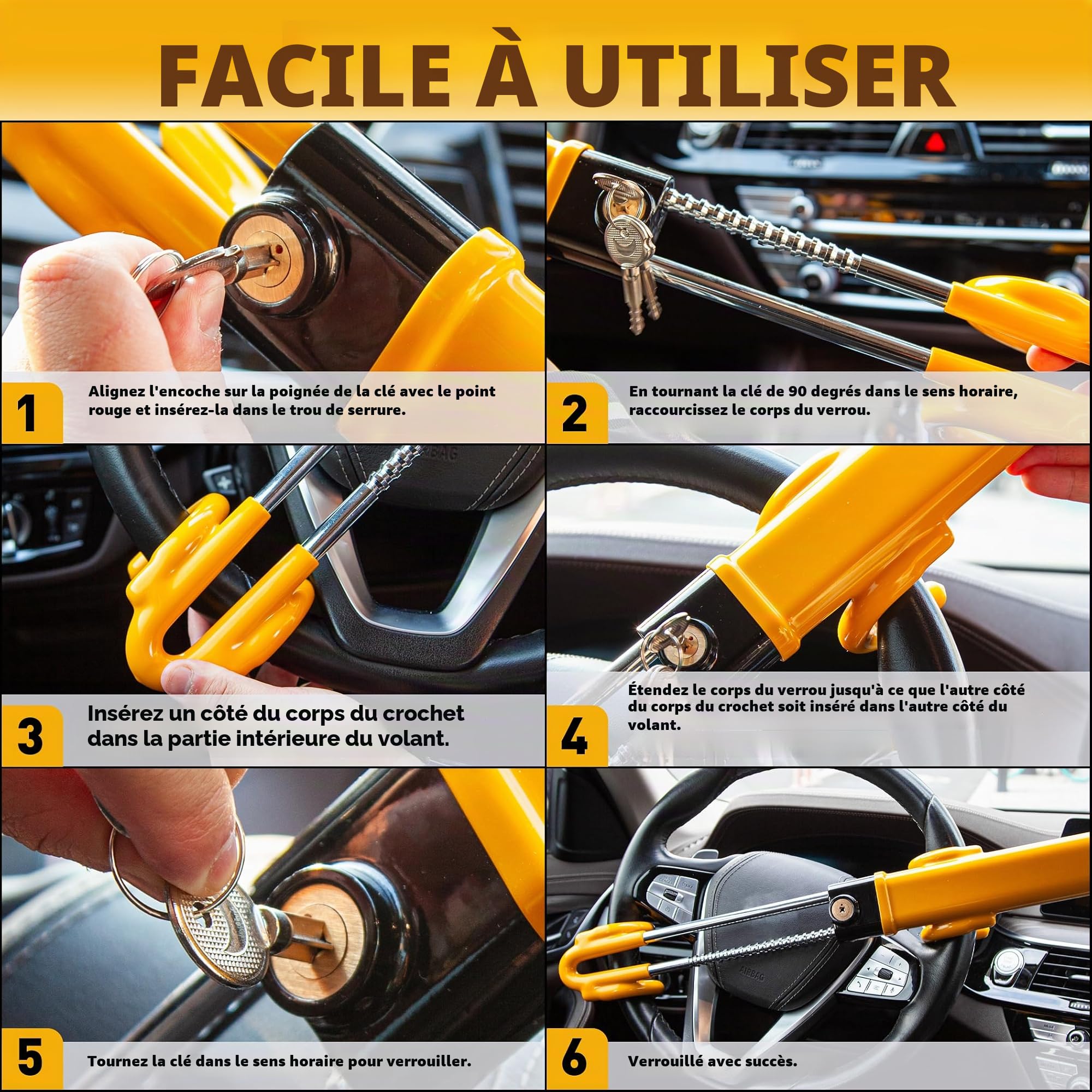 FACILE À UTILISER

1

Alignez l'encoche sur la poignée de la clé avec le point rouge et insérez-la dans le trou de serrure.

2

En tournant la clé de 90 degrés dans le sens horaire, raccourcissez le corps du verrou.

AIRBAG

3

Insérez un côté du corps du crochet dans la partie intérieure du volant.

4

Étendez le corps du verrou jusqu'à ce que l'autre côté du corps du crochet soit inséré dans l'autre côté du volant.

5

Tournez la clé dans le sens horaire pour verrouiller.

AIRBAG

6

Verrouillé avec succès.