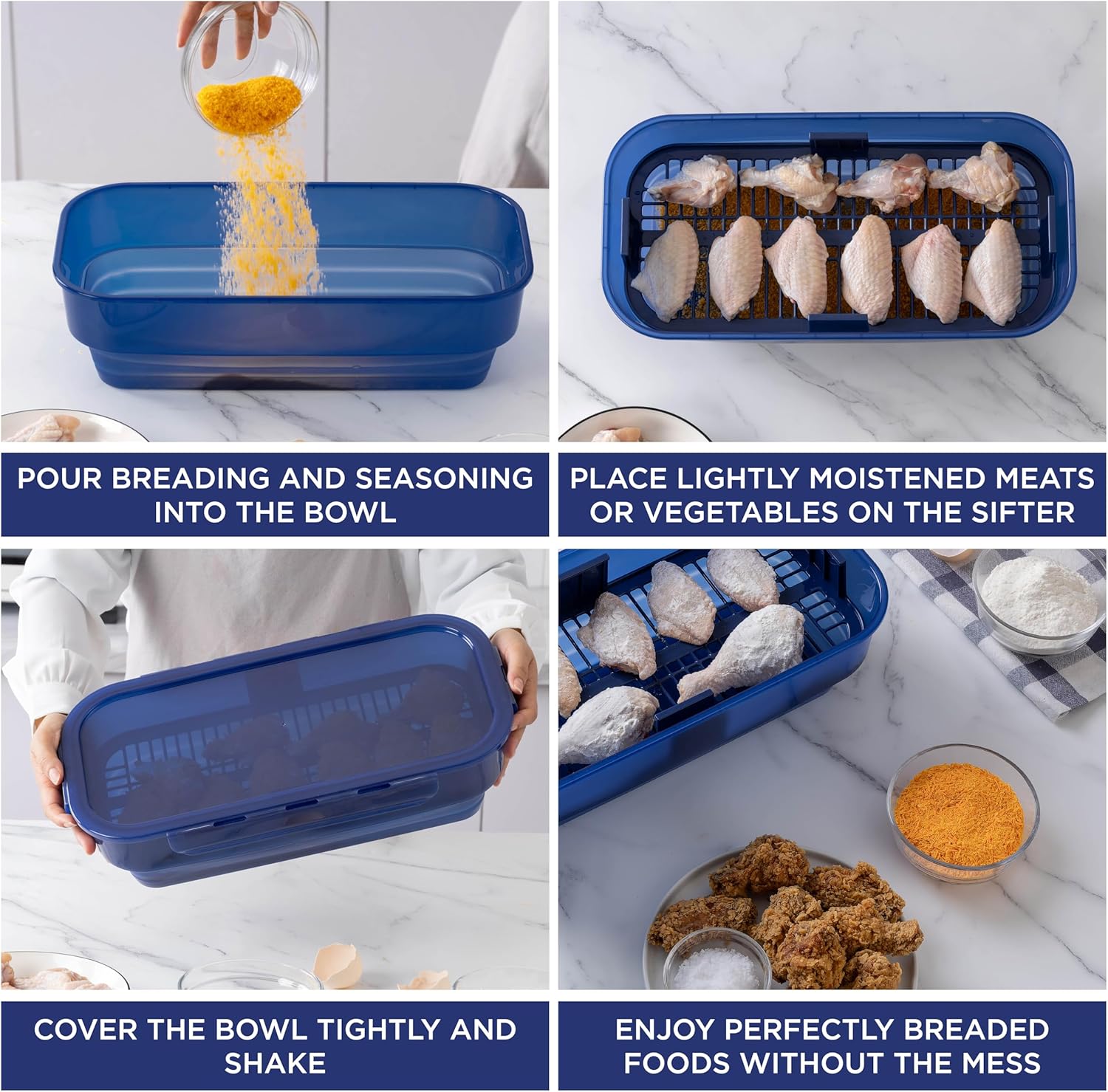 POUR BREADING AND SEASONING INTO THE BOWL

PLACE LIGHTLY MOISTENED MEATS OR VEGETABLES ON THE SIFTER

COVER THE BOWL TIGHTLY AND SHAKE

ENJOY PERFECTLY BREADED FOODS WITHOUT THE MESS