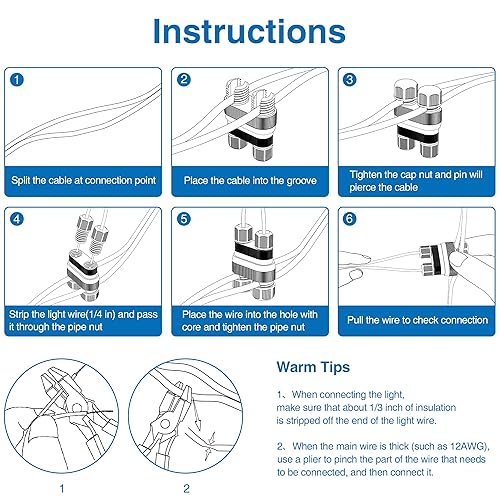 Instructions

1
Split the cable at connection point

2
Place the cable into the groove

3
Tighten the cap nut and pin will pierce the cable

4
Strip the light wire(1/4 in) and pass it through the pipe nut

5
Place the wire into the hole with core and tighten the pipe nut

6
Pull the wire to check connection

1

2

Warm Tips

1、When connecting the light, make sure that about 1/3 inch of insulation is stripped off the end of the light wire.

2、When the main wire is thick (such as 12AWG), use a plier to pinch the part of the wire that needs to be connected, and then connect it.