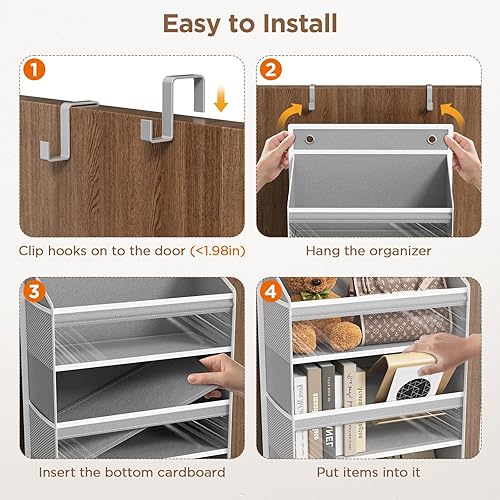 Easy to Install

1

Clip hooks on to the door (<1.98in)

2

Hang the organizer

3

Insert the bottom cardboard

4

Put items into it