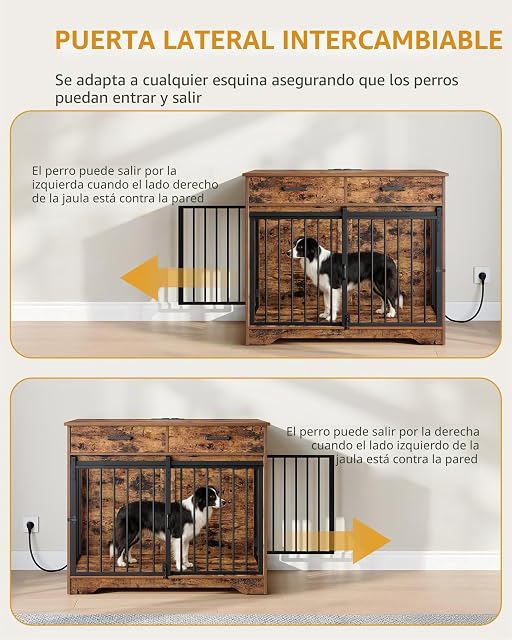 PUERTA LATERAL INTERCAMBIABLE

Se adapta a cualquier esquina asegurando que los perros puedan entrar y salir

El perro puede salir por la izquierda cuando el lado derecho de la jaula está contra la pared

El perro puede salir por la derecha cuando el lado izquierdo de la jaula está contra la pared