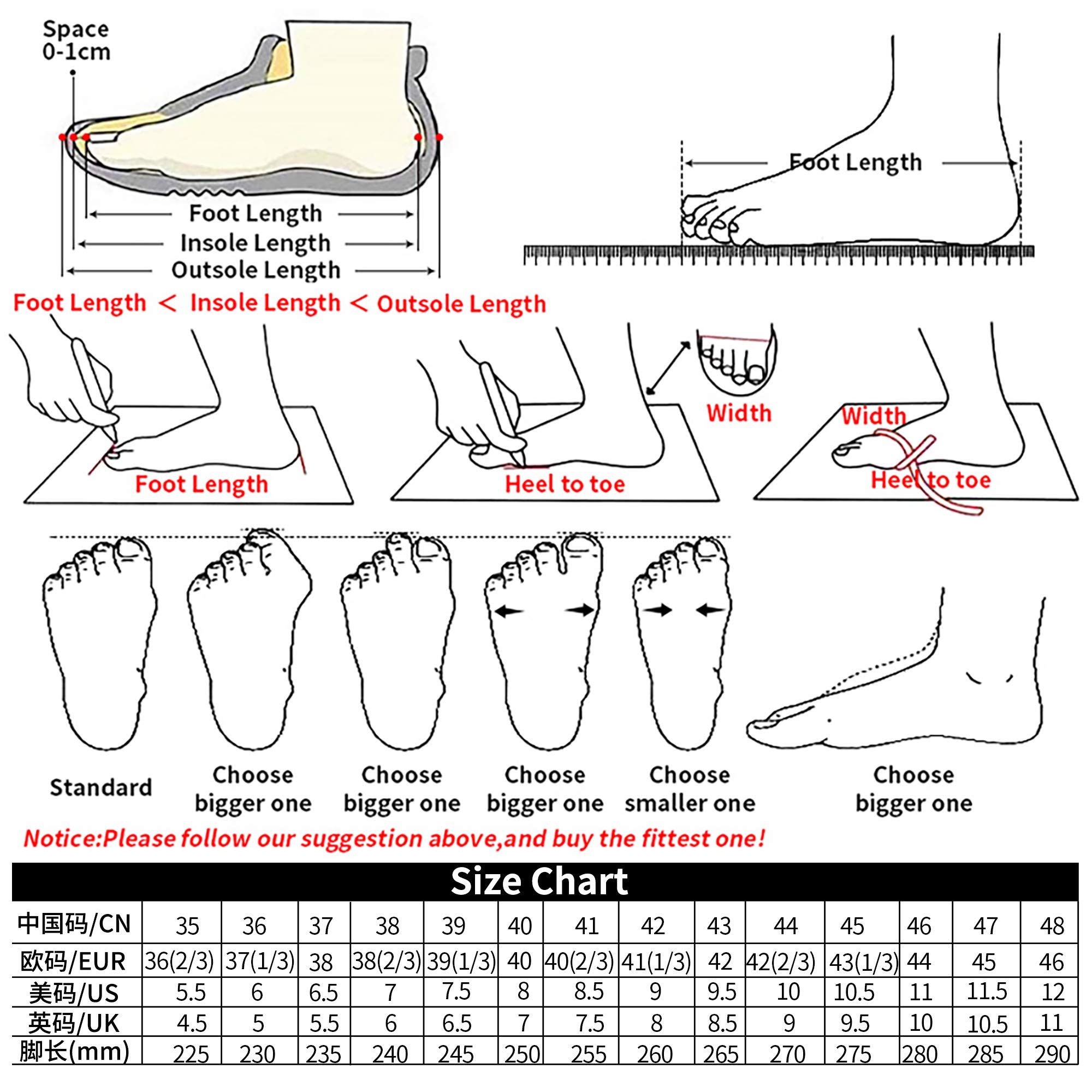 Space
0-1cm

Foot Length
Insole Length
Outsole Length

Foot Length

Foot Length ＜ Insole Length ＜ Outsole Length

Foot Length

Heel to toe

Width

Width

Heel to toe

Standard

Choose bigger one

Choose bigger one

Choose bigger one

Choose smaller one

Choose bigger one

Notice:Please follow our suggestion above,and buy the fittest one!

Size Chart

| 中国码/CN | 35 | 36 | 37 | 38 | 39 | 40 | 41 | 42 | 43 | 44 | 45 | 46 | 47 | 48 |
|---|---|---|---|---|---|---|---|---|---|---|---|---|---|---|
| 欧码/EUR | 36(2/3) | 37(1/3) | 38 | 38(2/3) | 39(1/3) | 40 | 40(2/3) | 41(1/3) | 42 | 42(2/3) | 43(1/3) | 44 | 45 | 46 |
| 美码/US | 5.5 | 6 | 6.5 | 7 | 7.5 | 8 | 8.5 | 9 | 9.5 | 10 | 10.5 | 11 | 11.5 | 12 |
| 英码/UK | 4.5 | 5 | 5.5 | 6 | 6.5 | 7 | 7.5 | 8 | 8.5 | 9 | 9.5 | 10 | 10.5 | 11 |
| 脚长(mm) | 225 | 230 | 235 | 240 | 245 | 250 | 255 | 260 | 265 | 270 | 275 | 280 | 285 | 290 |