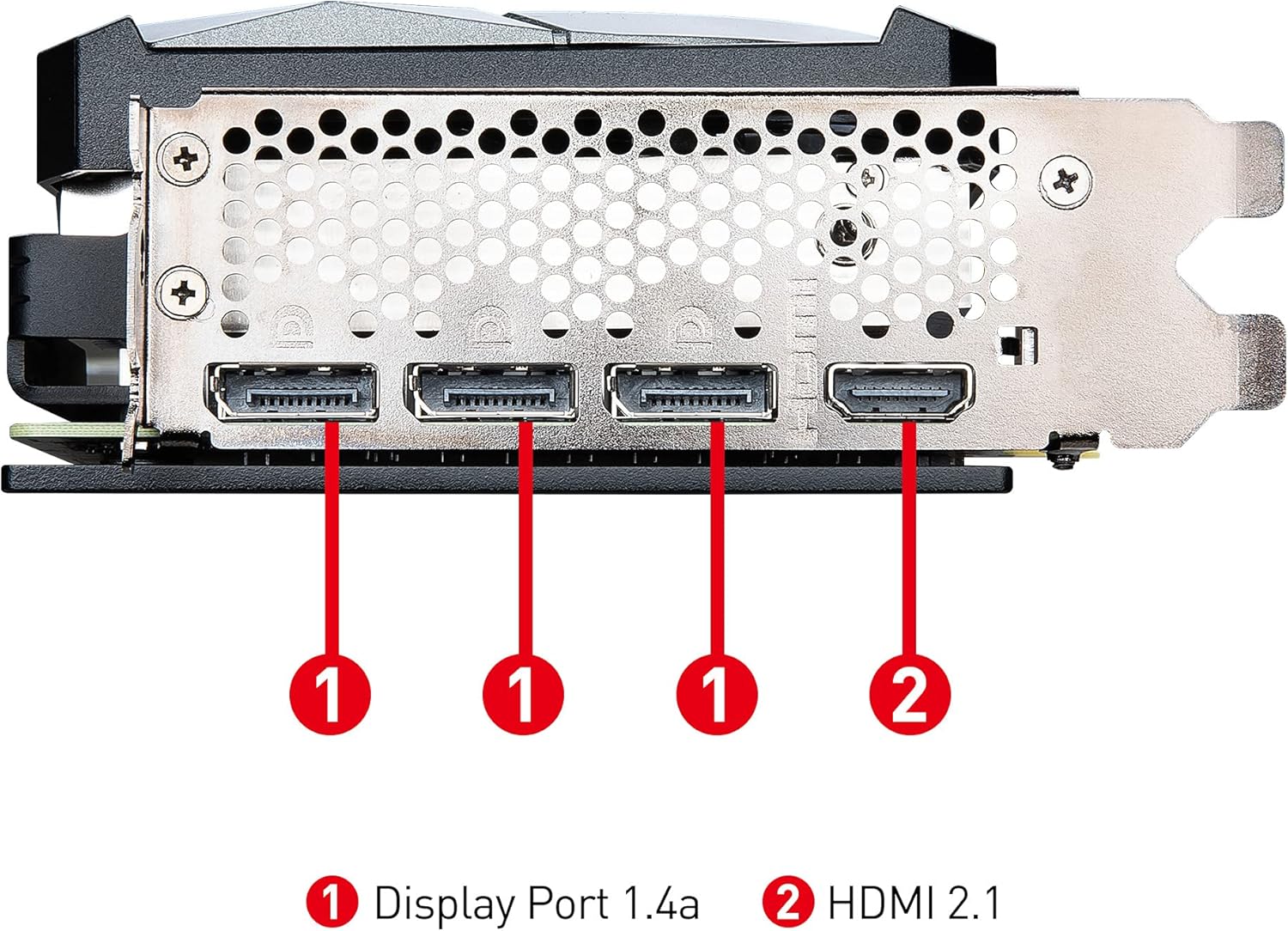 HDMI

1 1 1 2

1 Display Port 1.4a 2 HDMI 2.1