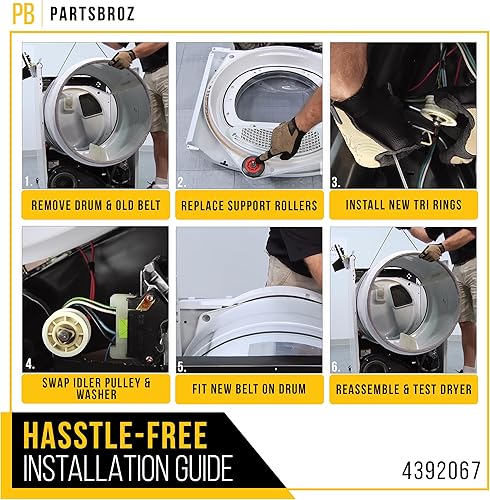 PB PARTSBROZ

1.
REMOVE DRUM & OLD BELT

2.
REPLACE SUPPORT ROLLERS

3.
INSTALL NEW TRI RINGS

4.
SWAP IDLER PULLEY & WASHER

5.
FIT NEW BELT ON DRUM

6.
REASSEMBLE & TEST DRYER

HASSTLE-FREE
INSTALLATION GUIDE

4392067