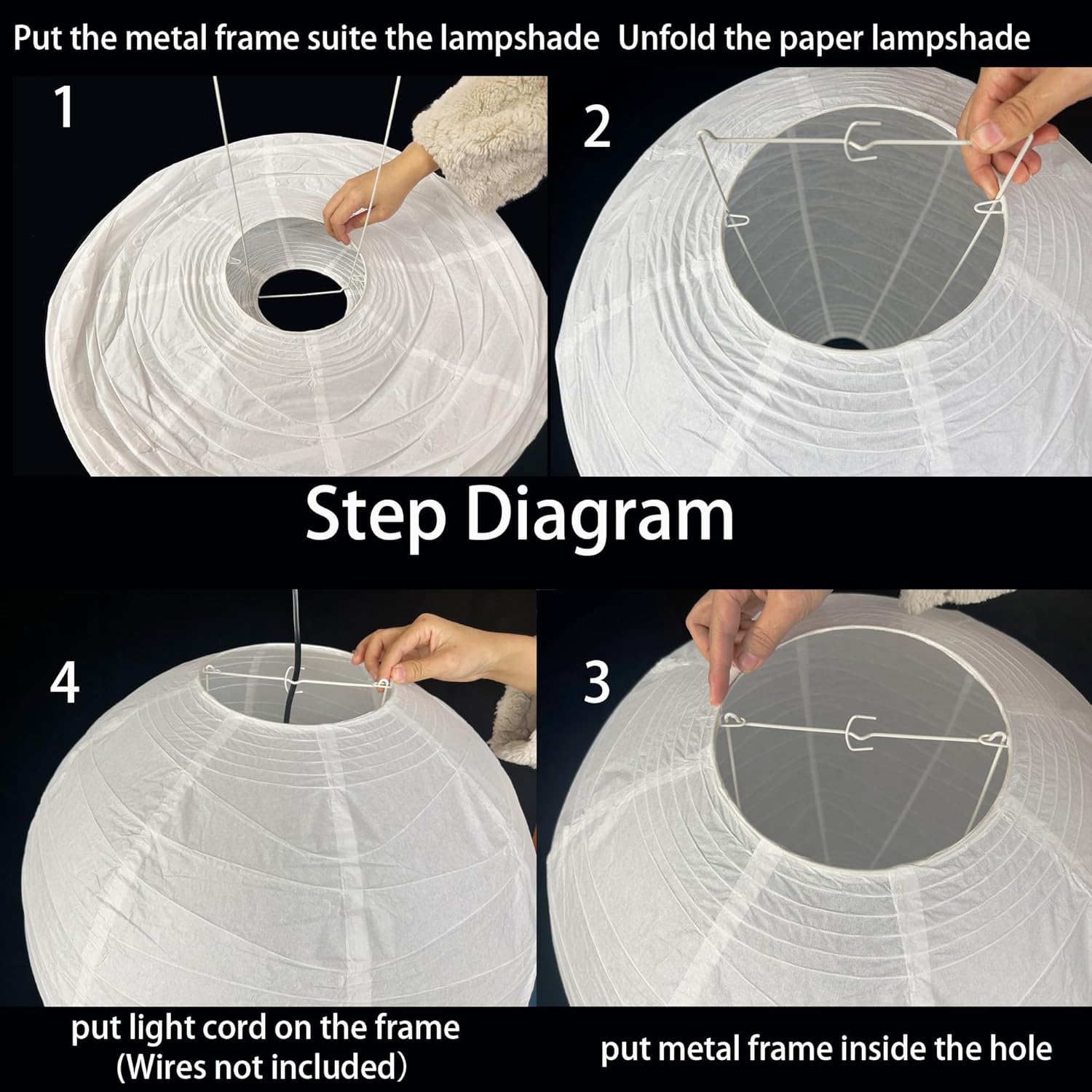 Put the metal frame suite the lampshade Unfold the paper lampshade

1

2

Step Diagram

4

3

put light cord on the frame
(Wires not included)

put metal frame inside the hole