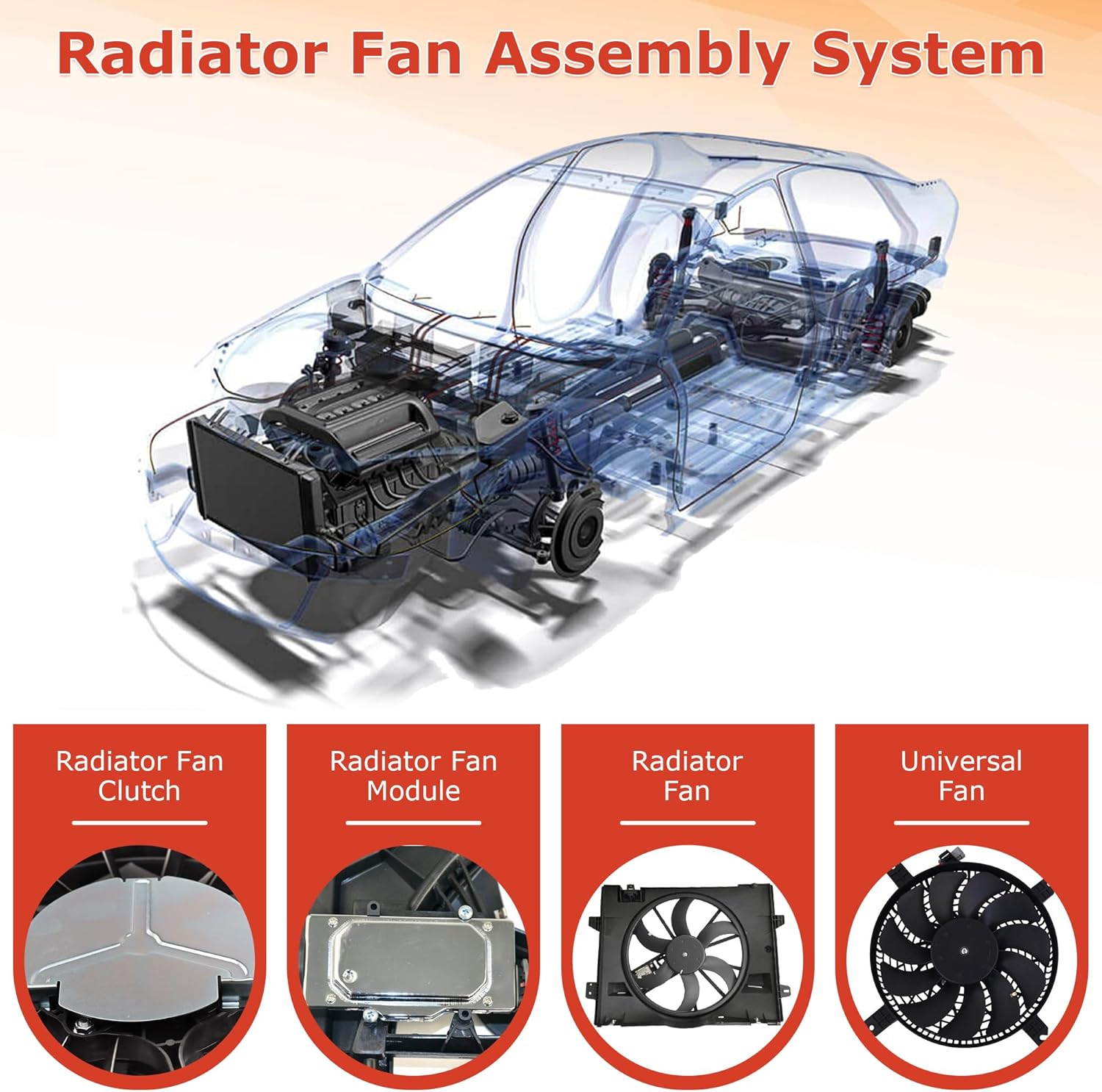 Radiator Fan Assembly System

Radiator Fan Clutch

Radiator Fan Module

Radiator Fan

Universal Fan