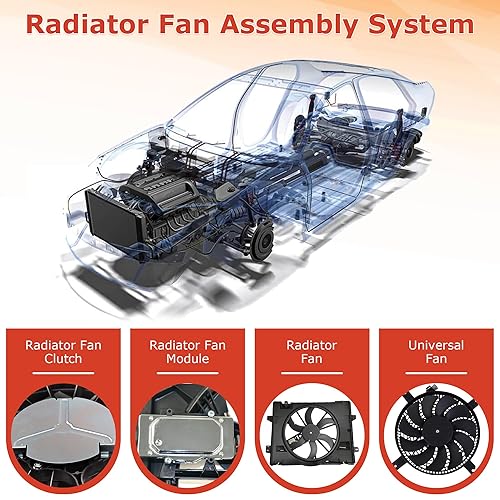 Radiator Fan Assembly System

Radiator Fan Clutch

Radiator Fan Module

Radiator Fan

Universal Fan