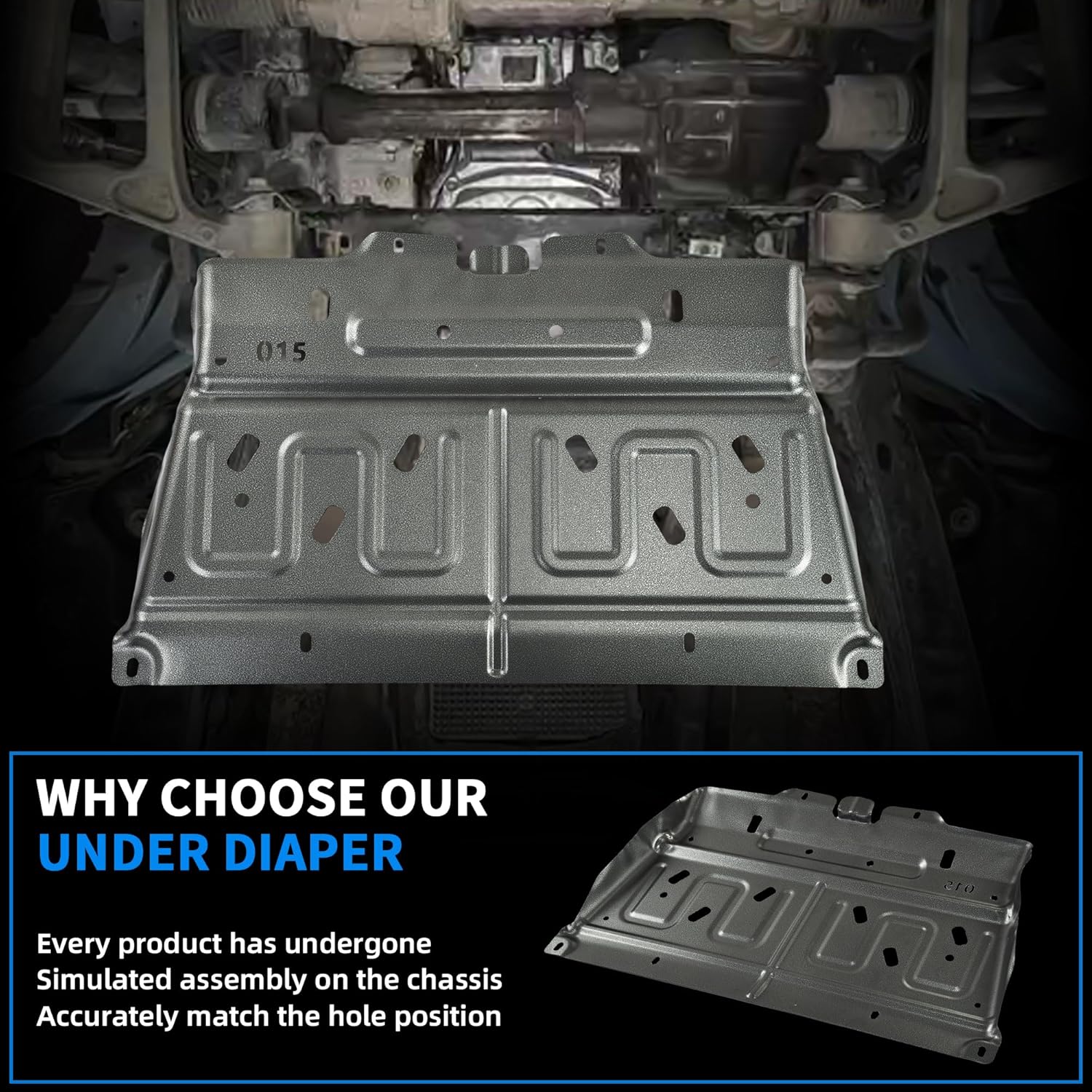 015

WHY CHOOSE OUR
UNDER DIAPER

Every product has undergone
Simulated assembly on the chassis
Accurately match the hole position

015