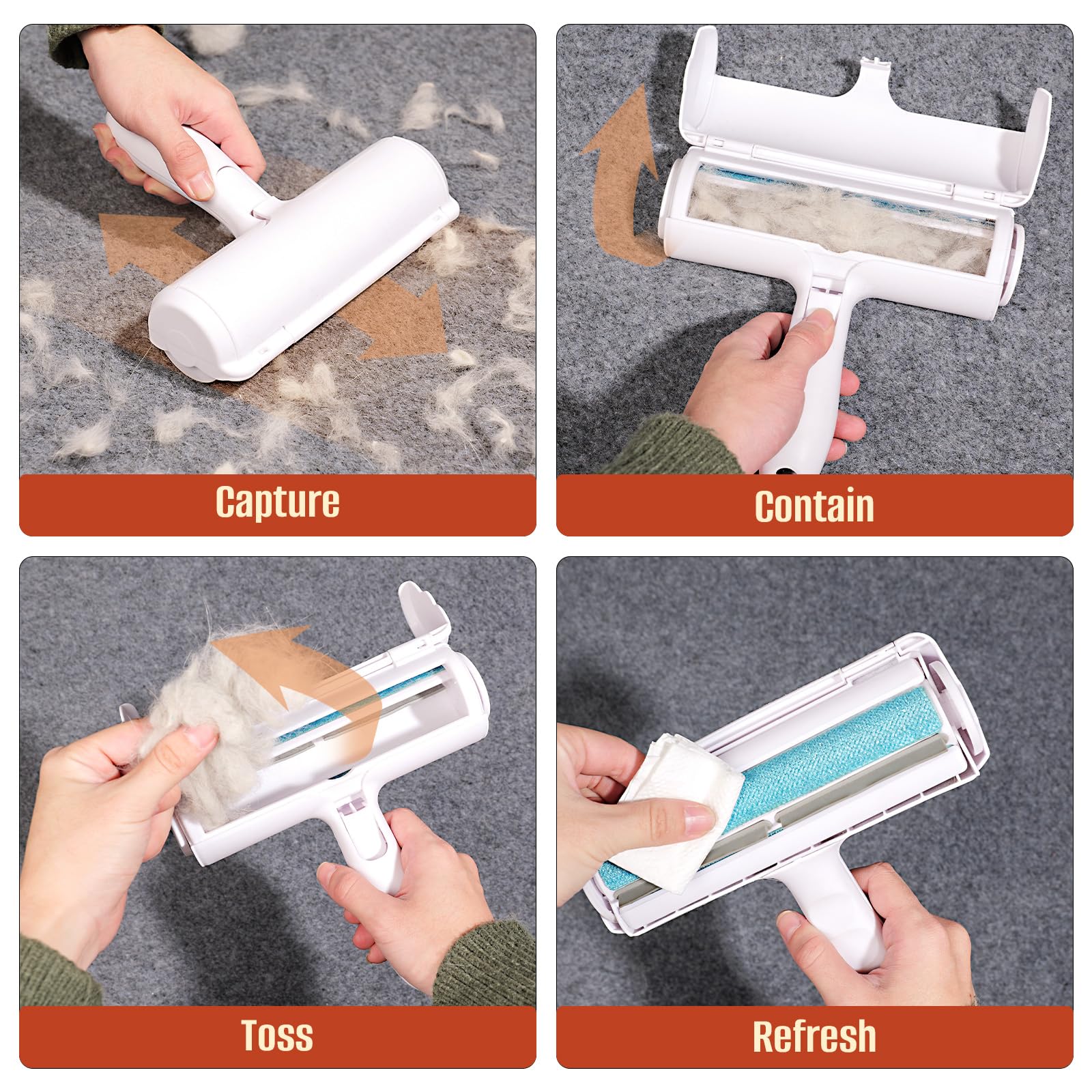 Capture

Contain

Toss

Refresh