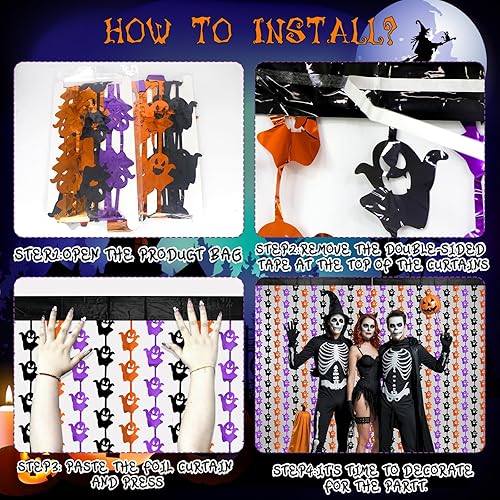 HOW TO INSTALL?

STEP1:OPEN THE PRODUCT BAG

STEP2:REMOVE THE DOUBLE-SIDED TAPE AT THE TOP OF THE CURTAINS

STEP3: PASTE THE FOIL CURTAIN AND PRESS

STEP4:IT'S TIME TO DECORATE FOR THE PARTY.