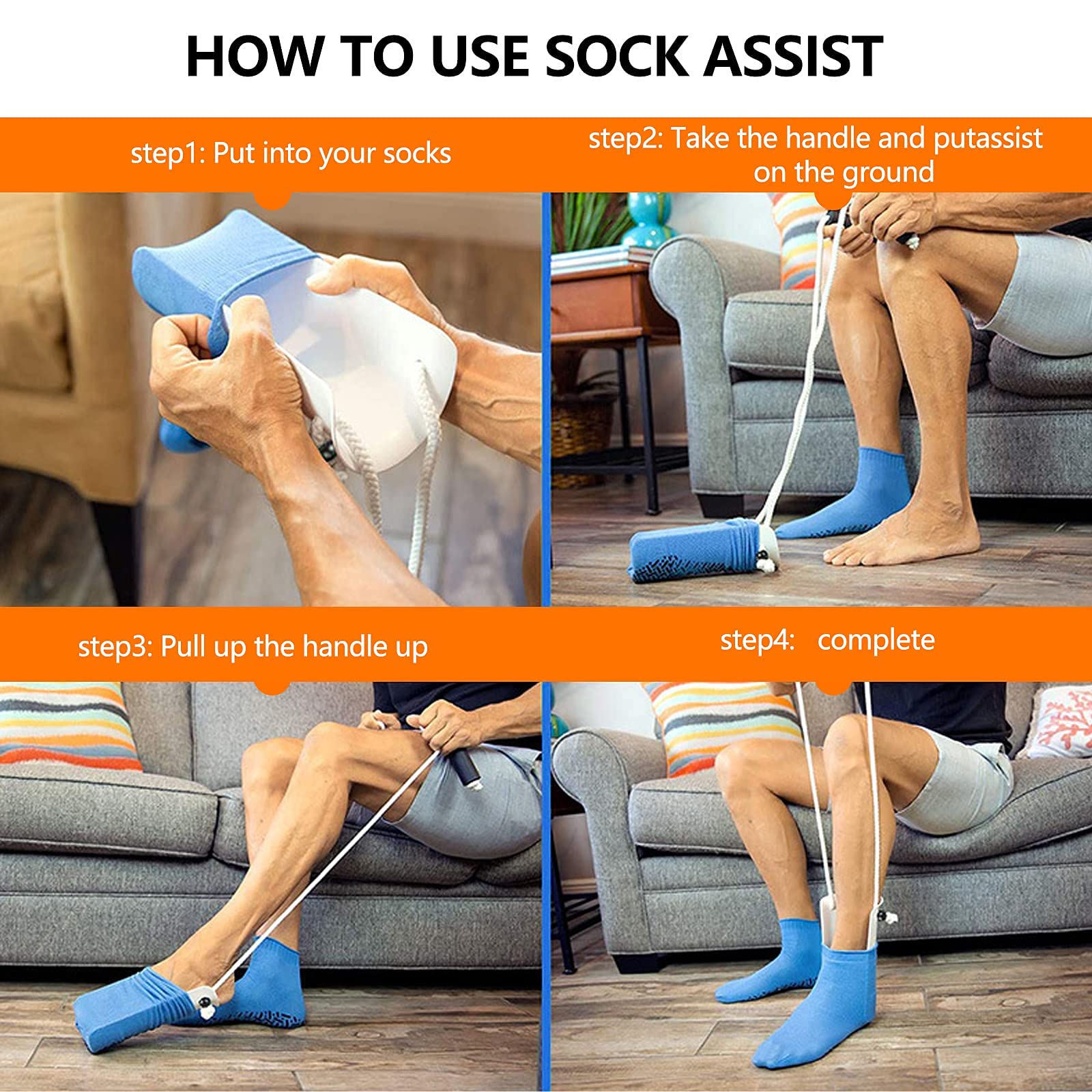 HOW TO USE SOCK ASSIST

step1: Put into your socks

step2: Take the handle and putassist on the ground

step3: Pull up the handle up

step4: complete