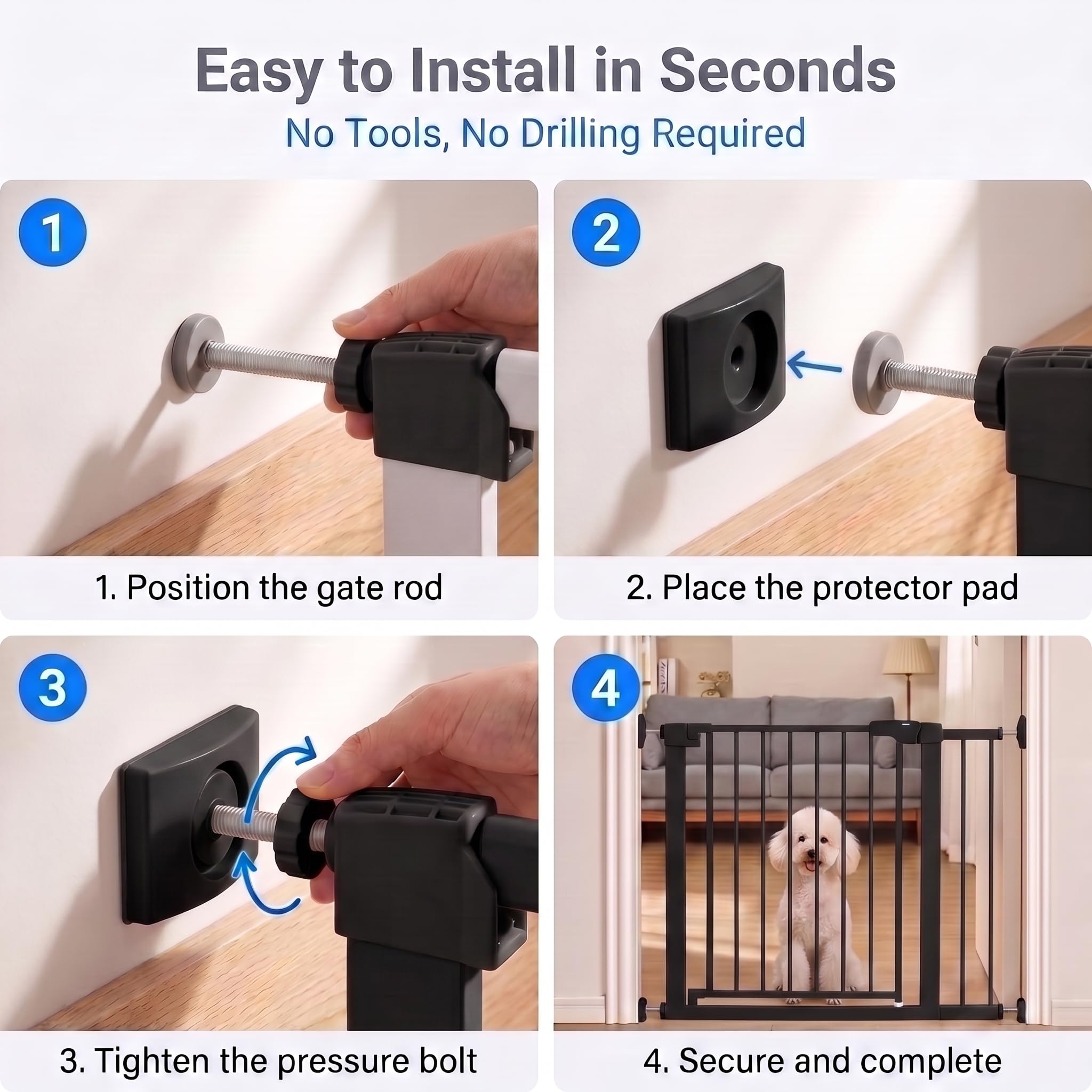 Easy to Install in Seconds
No Tools, No Drilling Required

1

1. Position the gate rod

2

2. Place the protector pad

3

3. Tighten the pressure bolt

4

4. Secure and complete