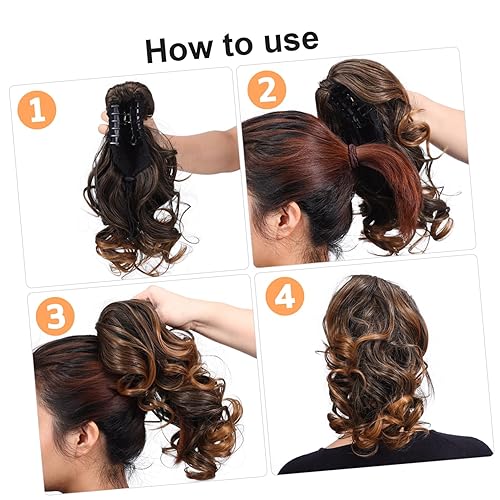 How to use

1

2

3

4