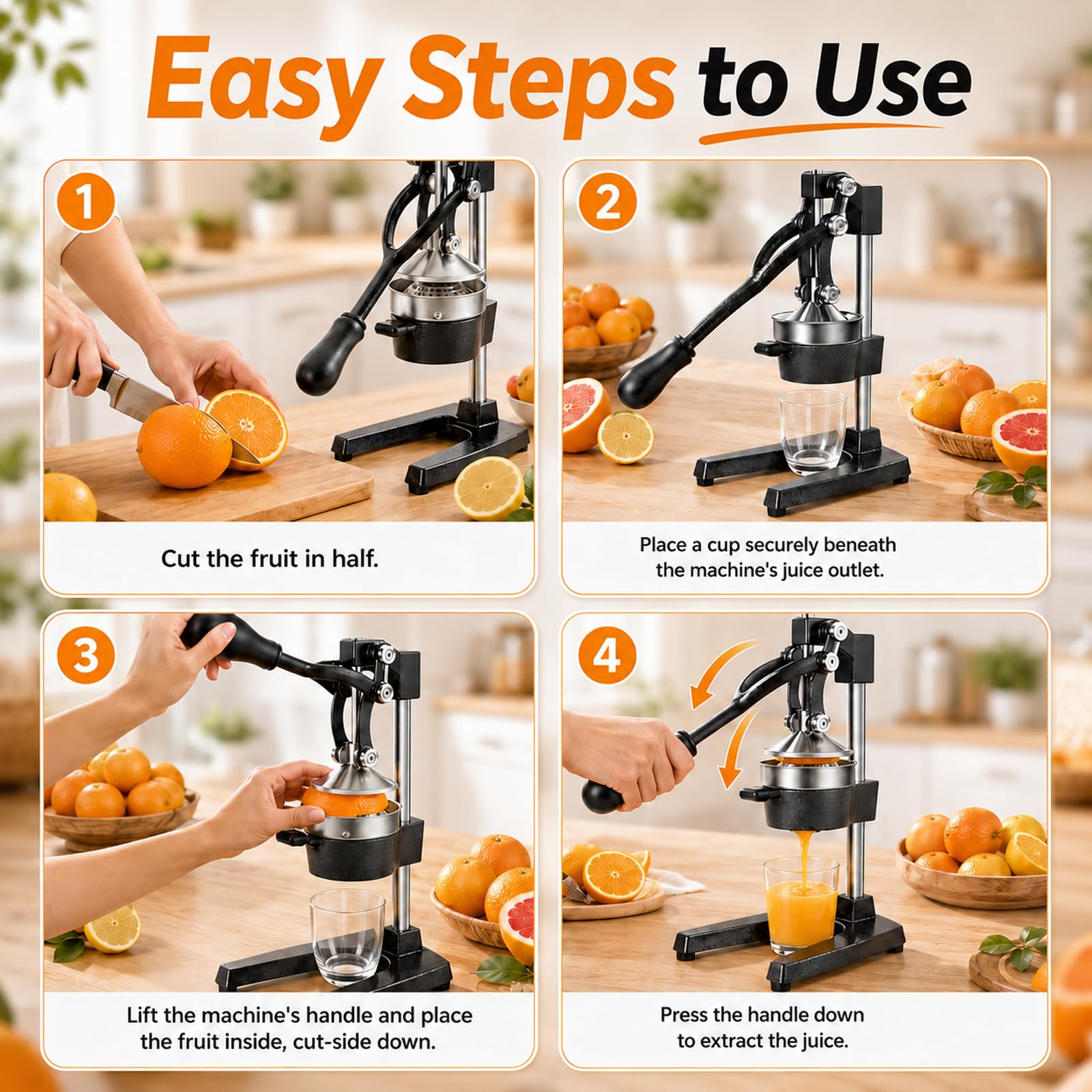 Easy Steps to Use

1

Cut the fruit in half.

2

Place a cup securely beneath the machine's juice outlet.

3

Lift the machine's handle and place the fruit inside, cut-side down.

4

Press the handle down to extract the juice.