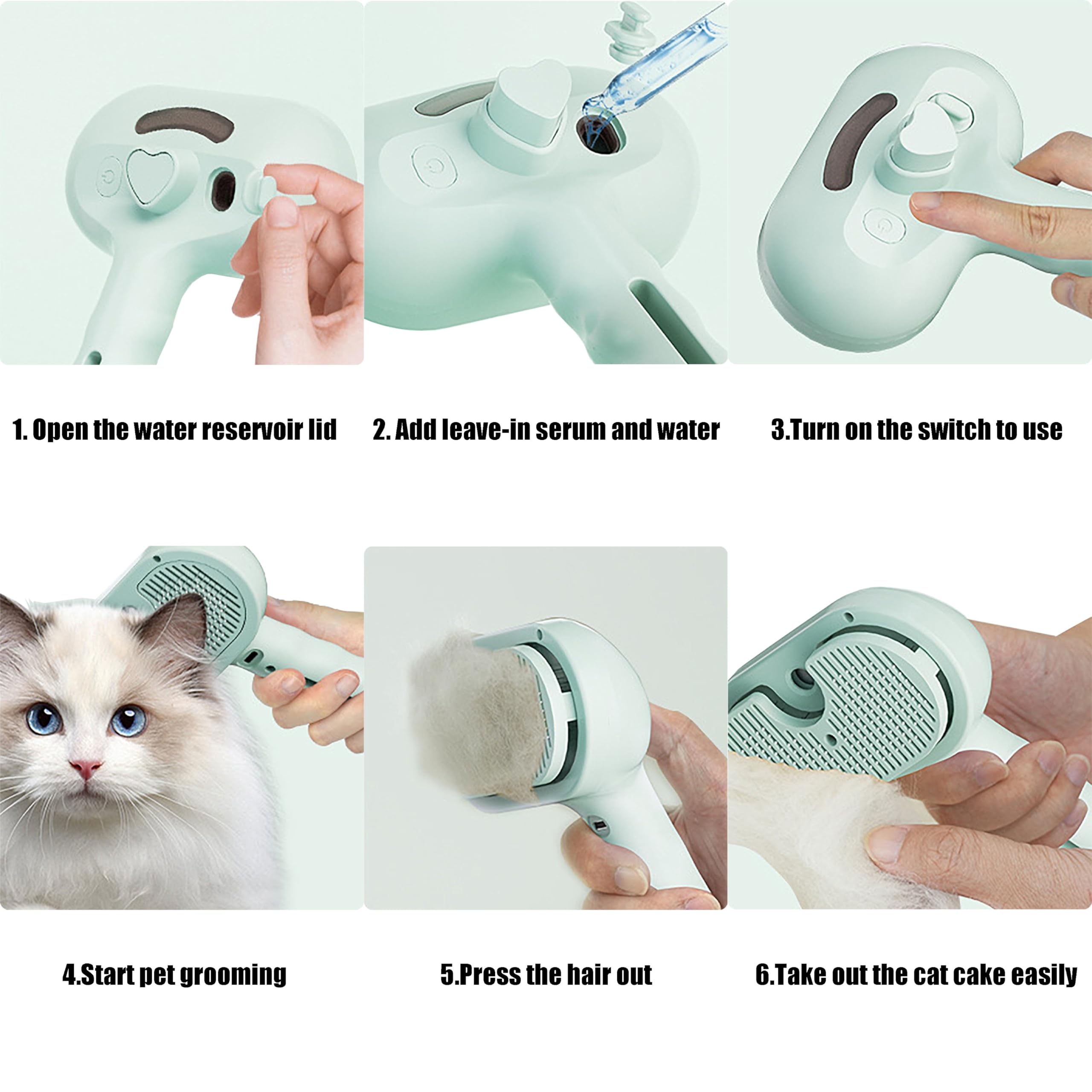 1. Open the water reservoir lid

2. Add leave-in serum and water

3.Turn on the switch to use

4.Start pet grooming

5.Press the hair out

6.Take out the cat cake easily