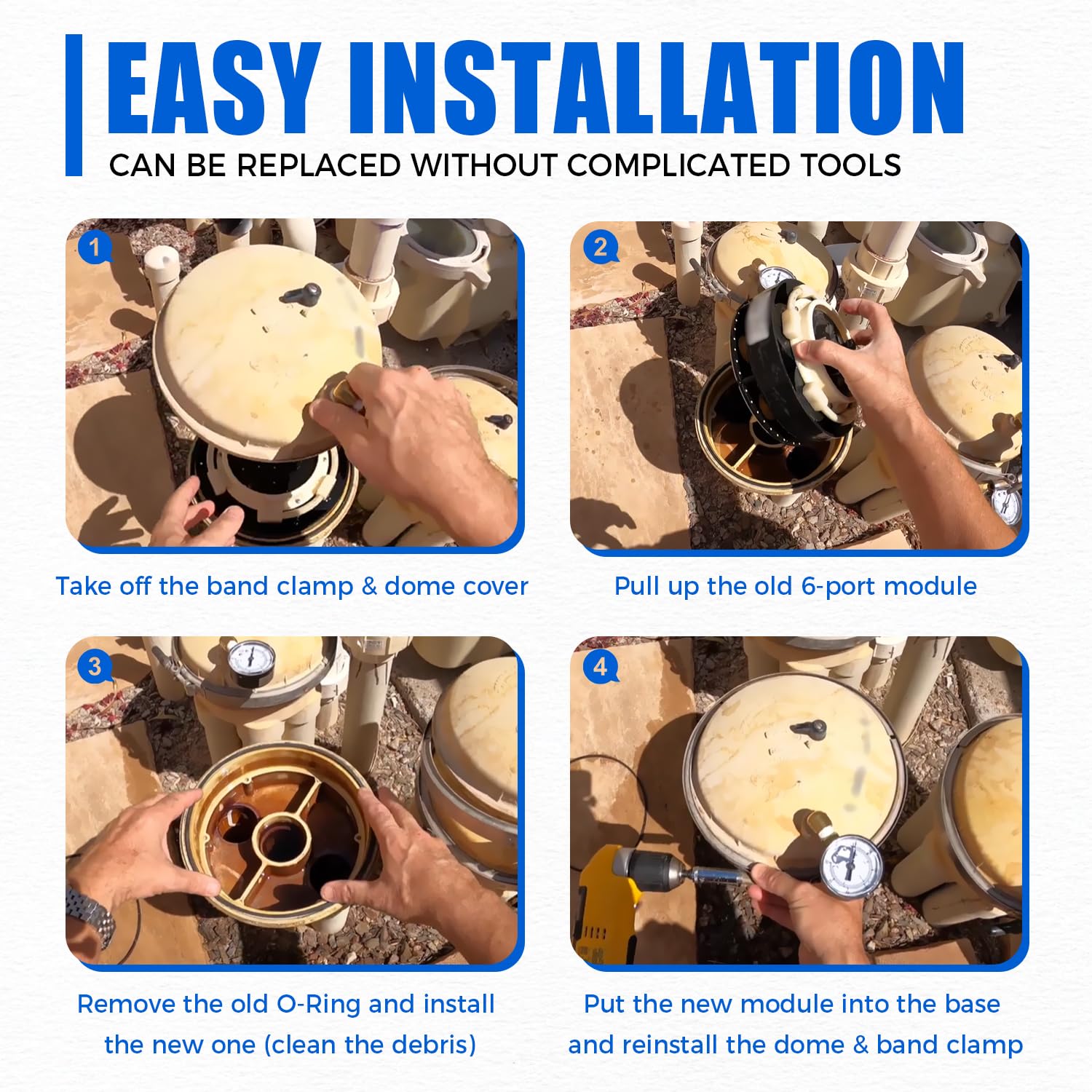 EASY INSTALLATION

CAN BE REPLACED WITHOUT COMPLICATED TOOLS

1

Take off the band clamp & dome cover

2

Pull up the old 6-port module

3

Remove the old O-Ring and install the new one (clean the debris)

4

Put the new module into the base and reinstall the dome & band clamp