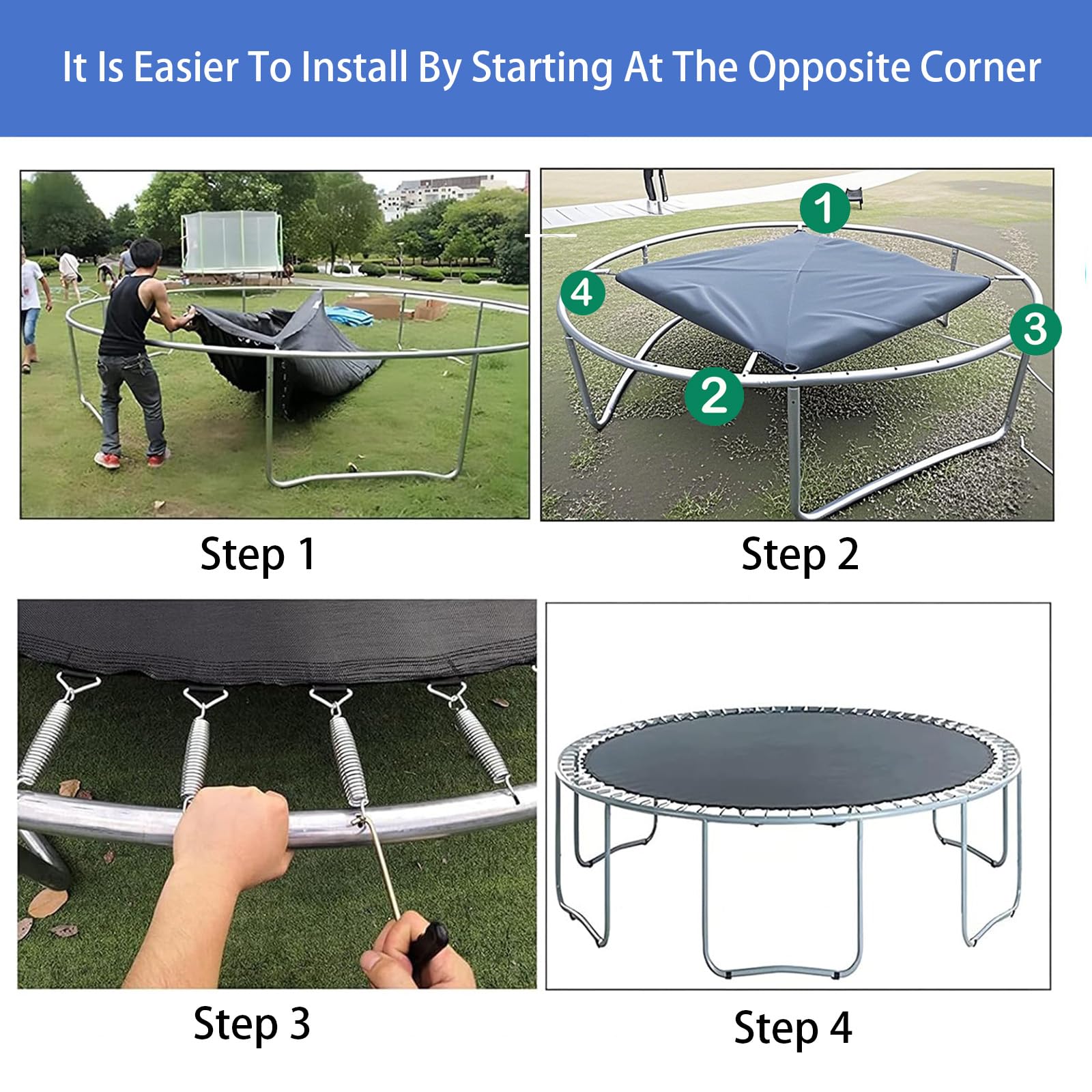 It Is Easier To Install By Starting At The Opposite Corner

1

4

3

2

Step 1

Step 2

Step 3

Step 4