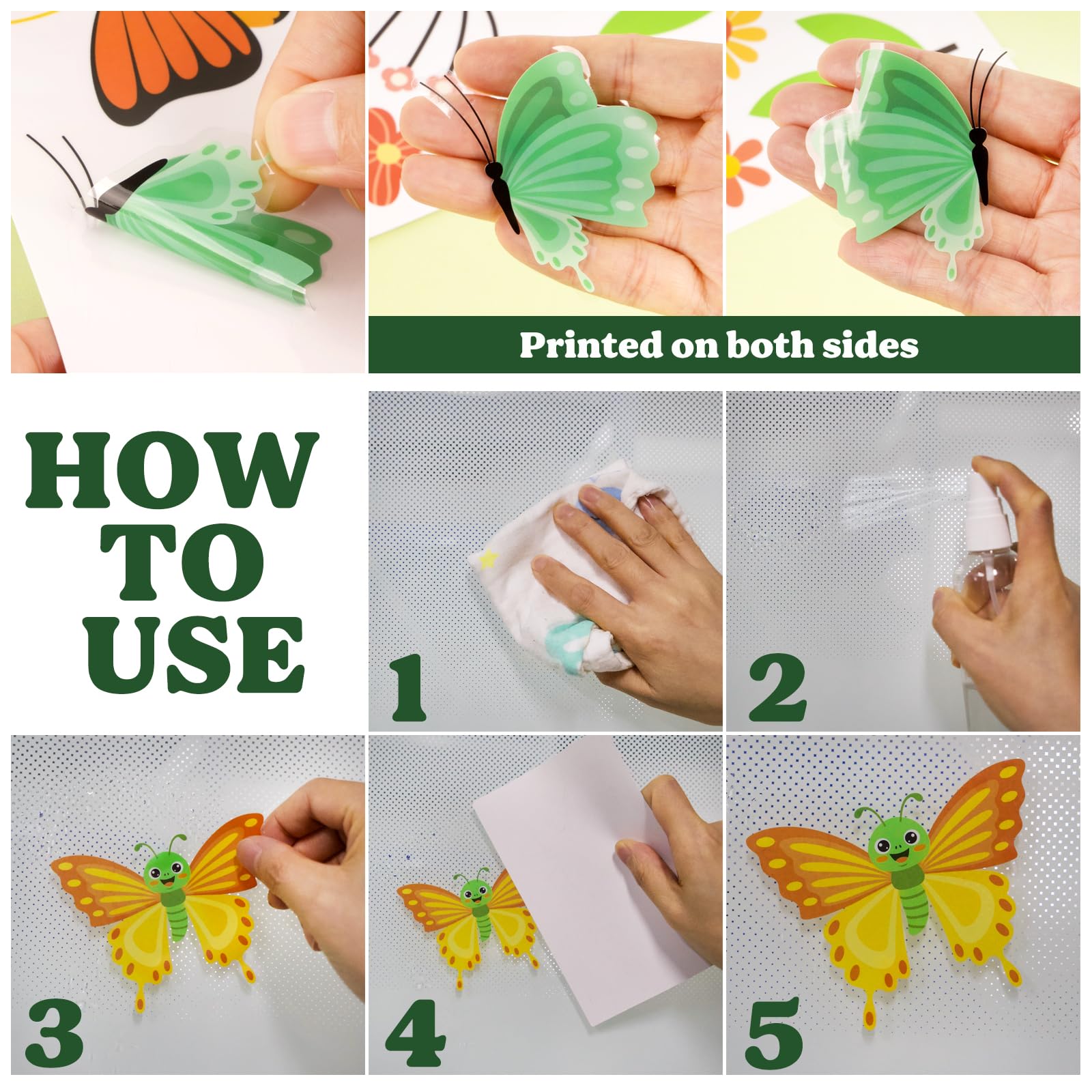 Printed on both sides

HOW
TO
USE

1

2

3

4

5