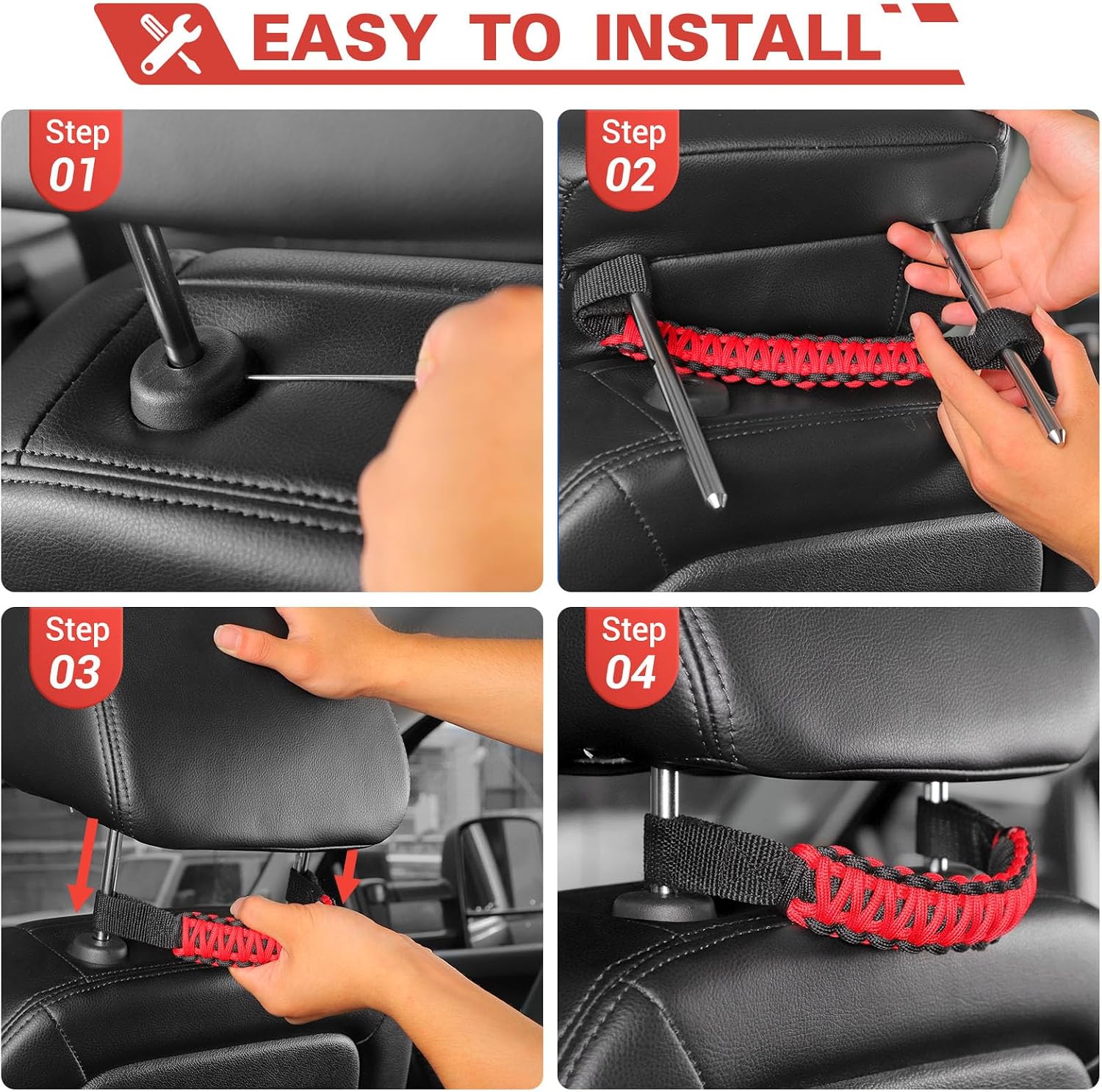 EASY TO INSTALL

Step 01

Step 02

Step 03

Step 04