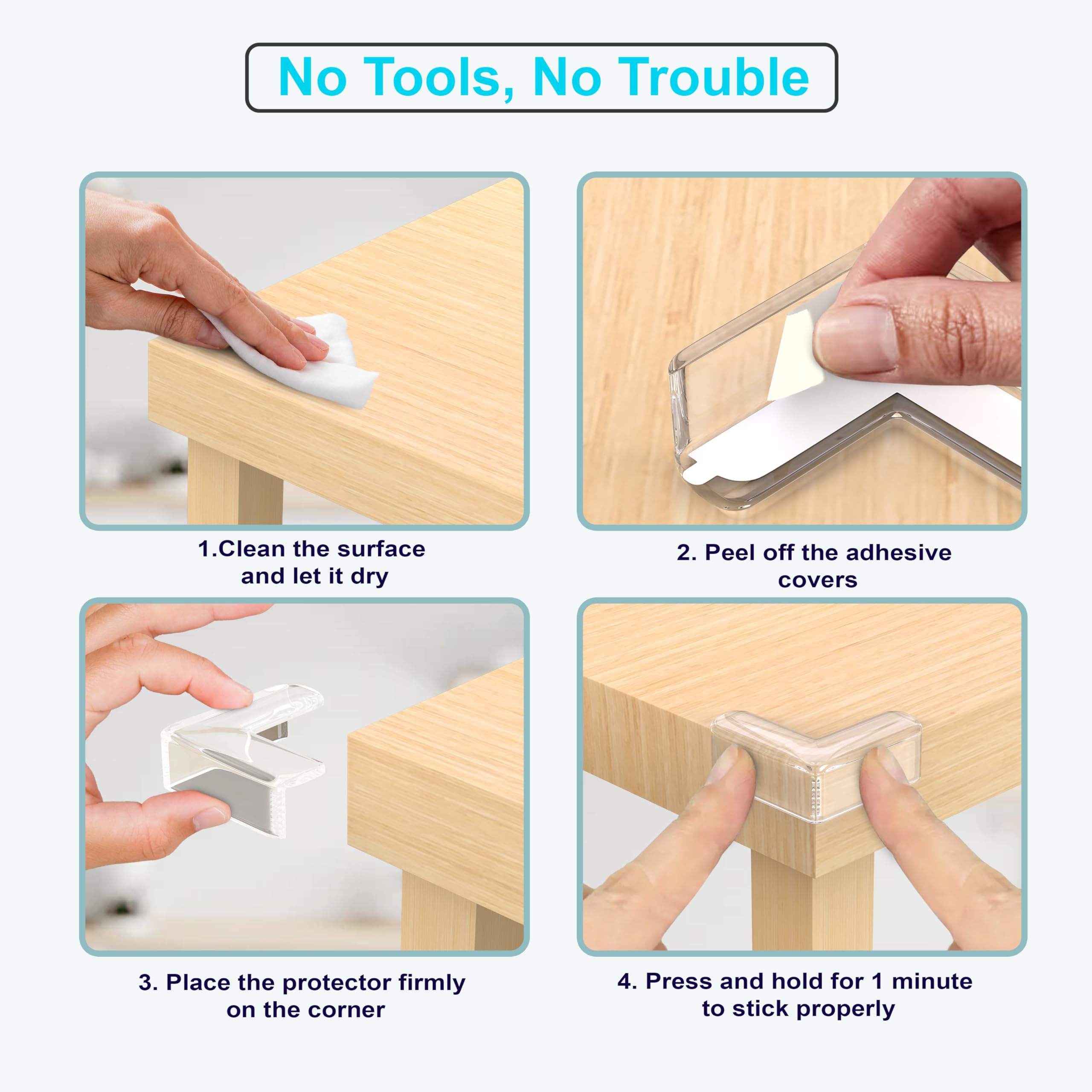 No Tools, No Trouble

1.Clean the surface and let it dry

2. Peel off the adhesive covers

3. Place the protector firmly on the corner

4. Press and hold for 1 minute to stick properly