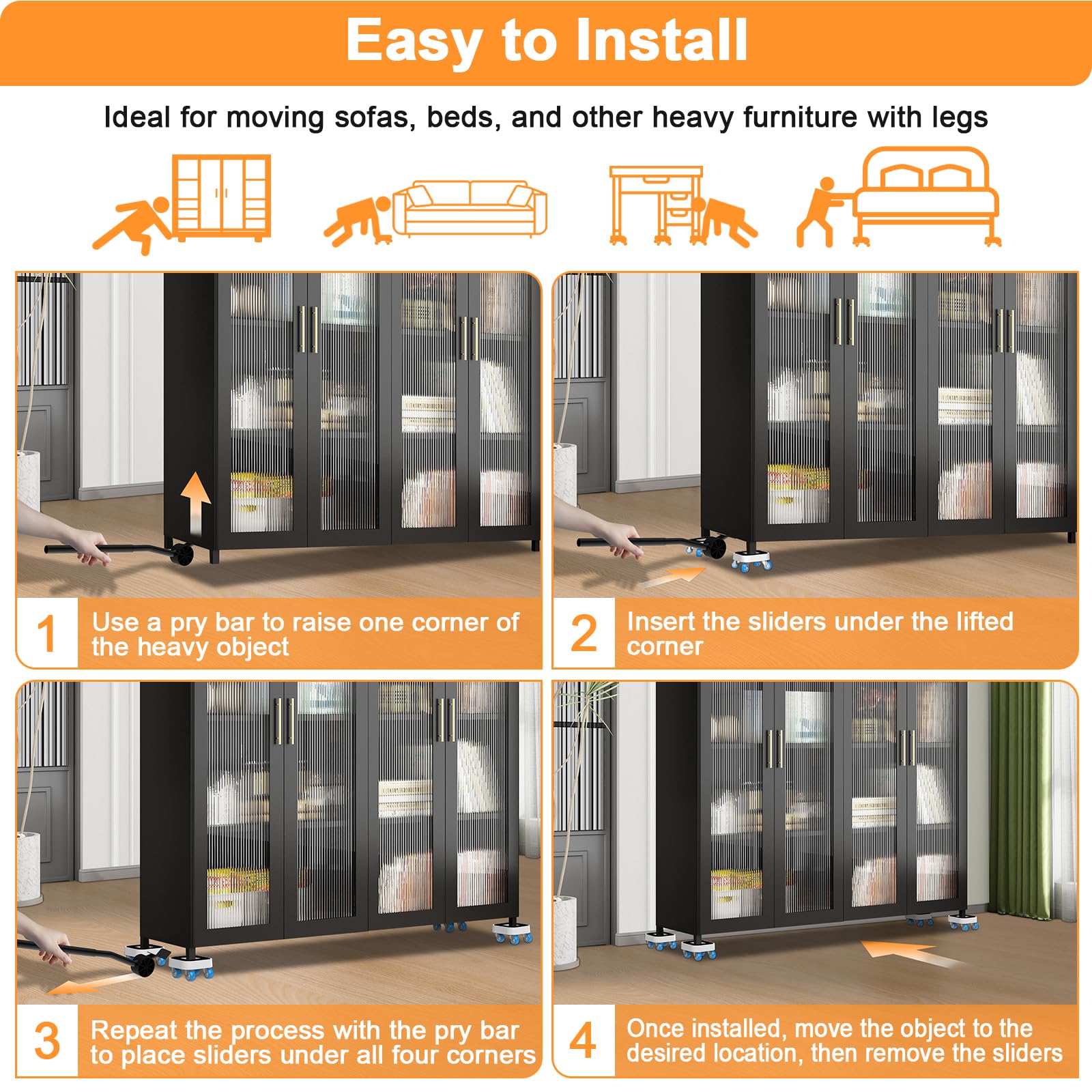 Easy to Install

Ideal for moving sofas, beds, and other heavy furniture with legs

1 Use a pry bar to raise one corner of the heavy object

2 Insert the sliders under the lifted corner

3 Repeat the process with the pry bar to place sliders under all four corners

4 Once installed, move the object to the desired location, then remove the sliders