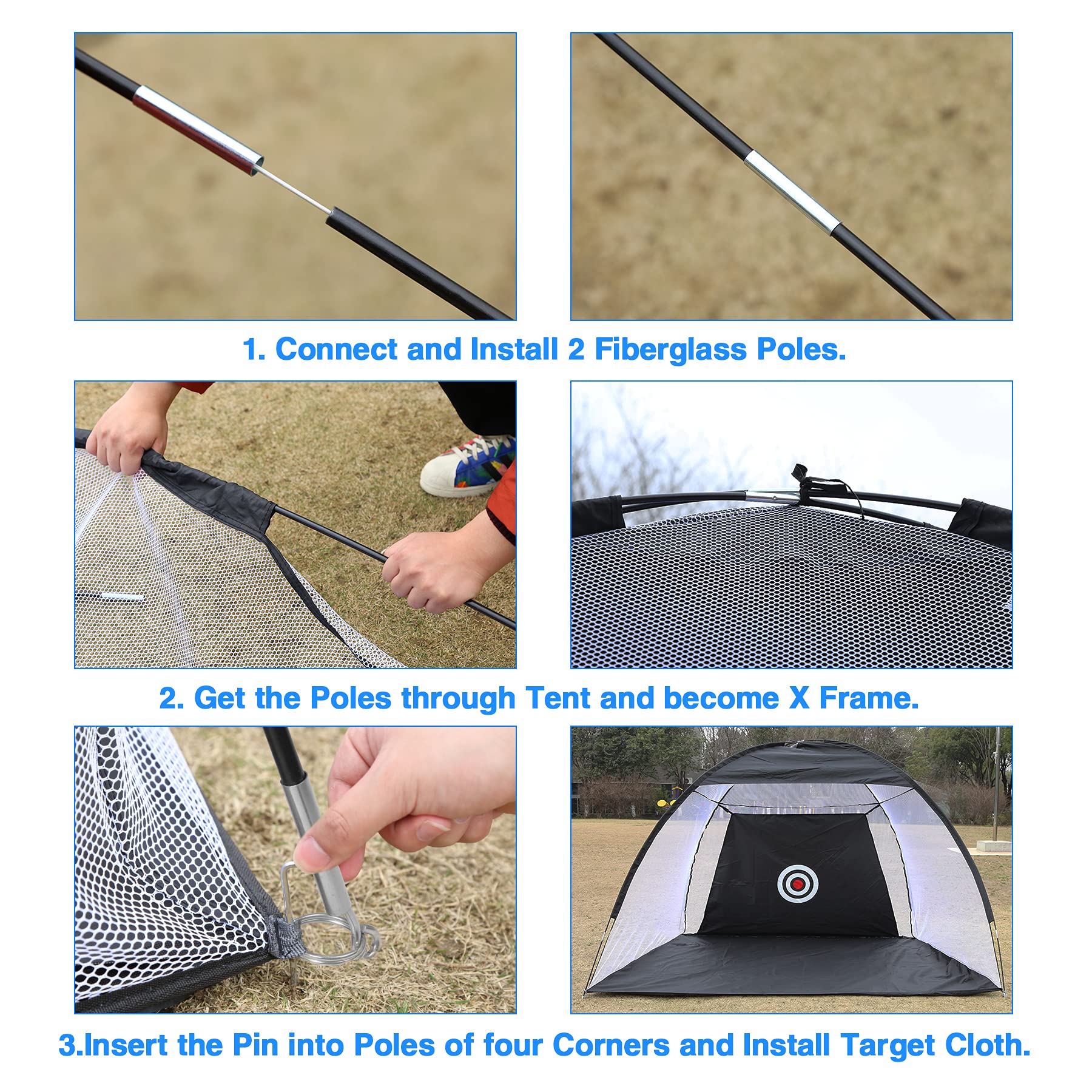 1. Connect and Install 2 Fiberglass Poles.

2. Get the Poles through Tent and become X Frame.

3.Insert the Pin into Poles of four Corners and Install Target Cloth.