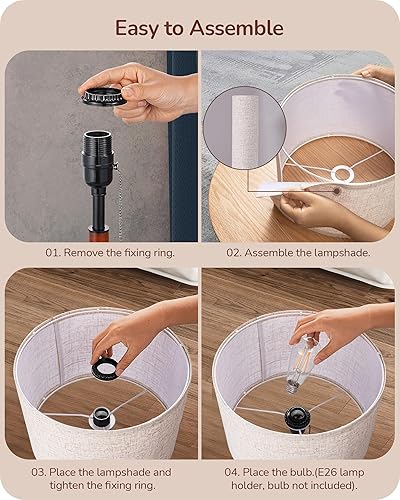 Easy to Assemble

01. Remove the fixing ring.

02. Assemble the lampshade.

03. Place the lampshade and tighten the fixing ring.

04. Place the bulb.(E26 lamp holder, bulb not included).